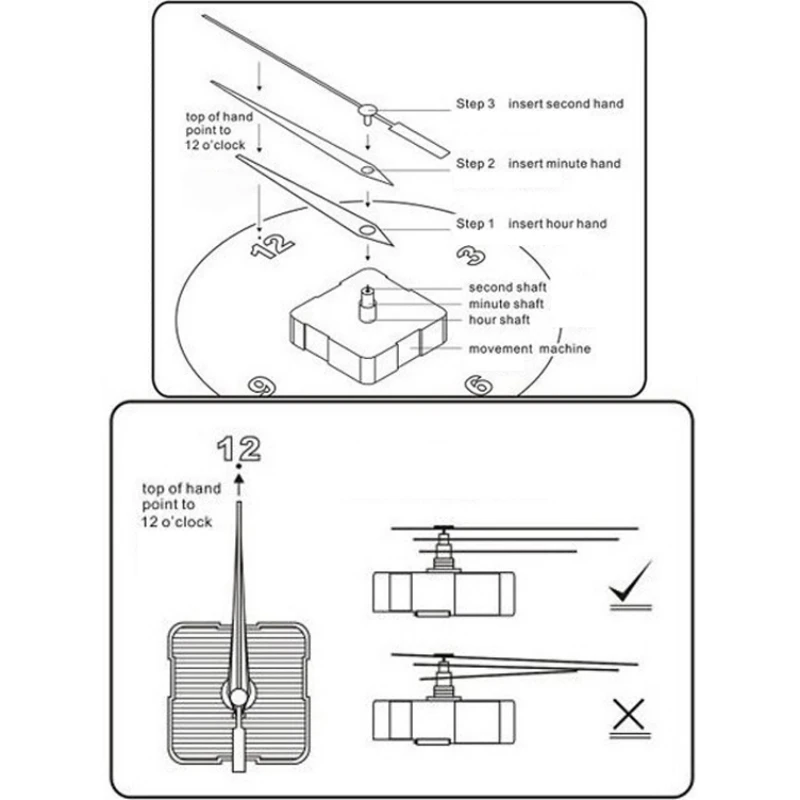 top of hand point to 12 o'clock

Step 3 insert second hand

Step 2 insert minute hand

Step 1 insert hour hand

12

3

second shaft
minute shaft
hour shaft

movement machine

9

6

12

top of hand point to 12 o'clock