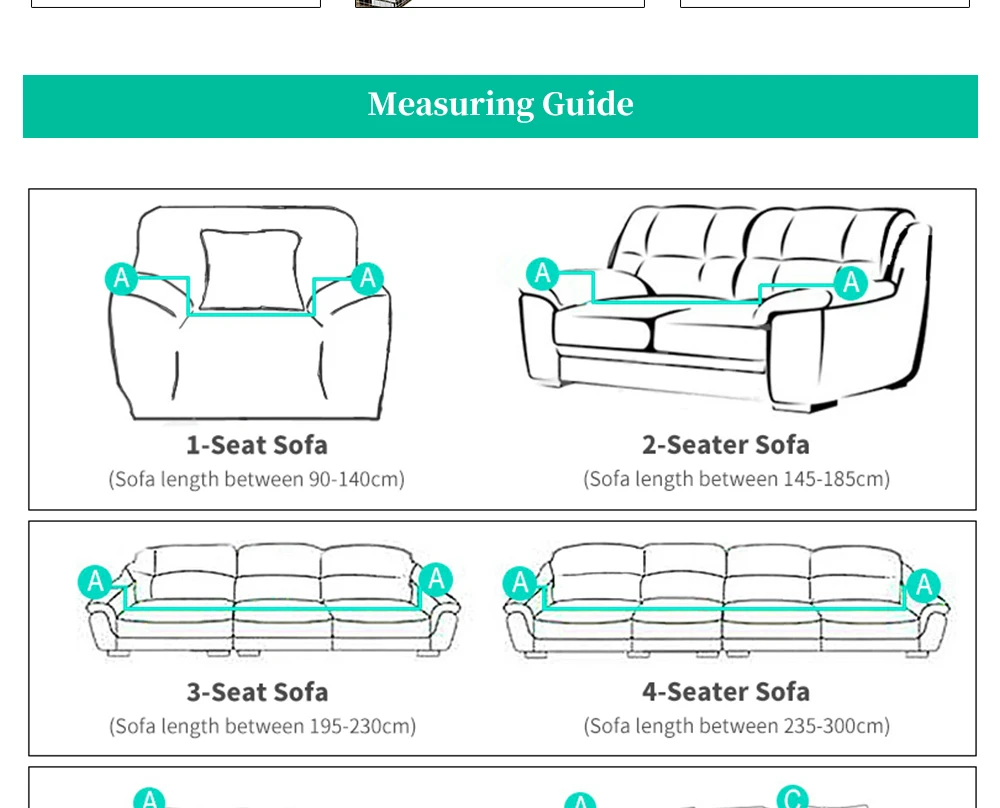 Measuring Guide

A A
1-Seat Sofa
(Sofa length between 90-140cm)

A A
2-Seater Sofa
(Sofa length between 145-185cm)

A A
3-Seat Sofa
(Sofa length between 195-230cm)

A A
4-Seater Sofa
(Sofa length between 235-300cm)

A A C