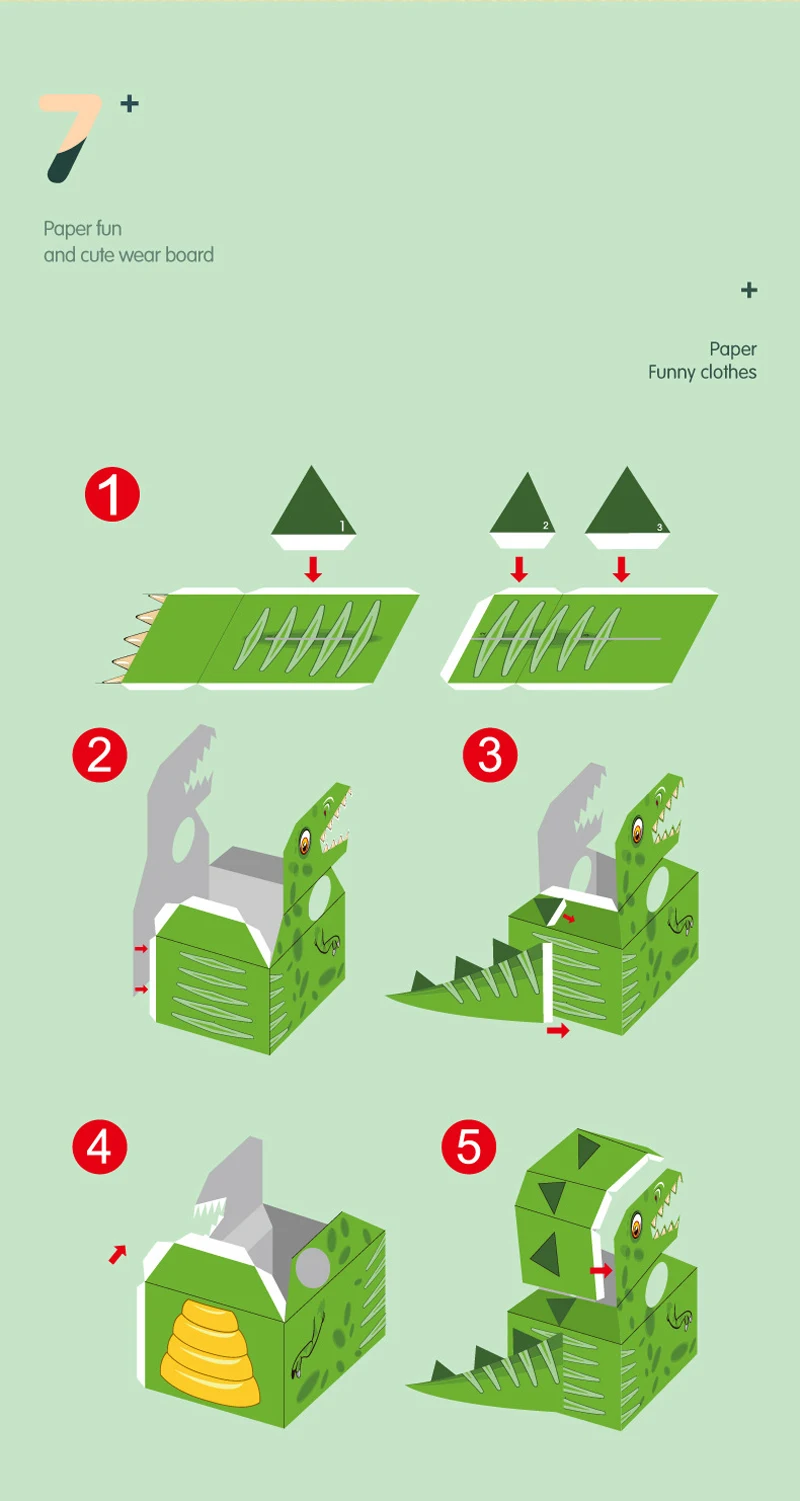 7 +

Paper fun
and cute wear board

+

Paper
Funny clothes

1

1

2

3

2

3

4

5