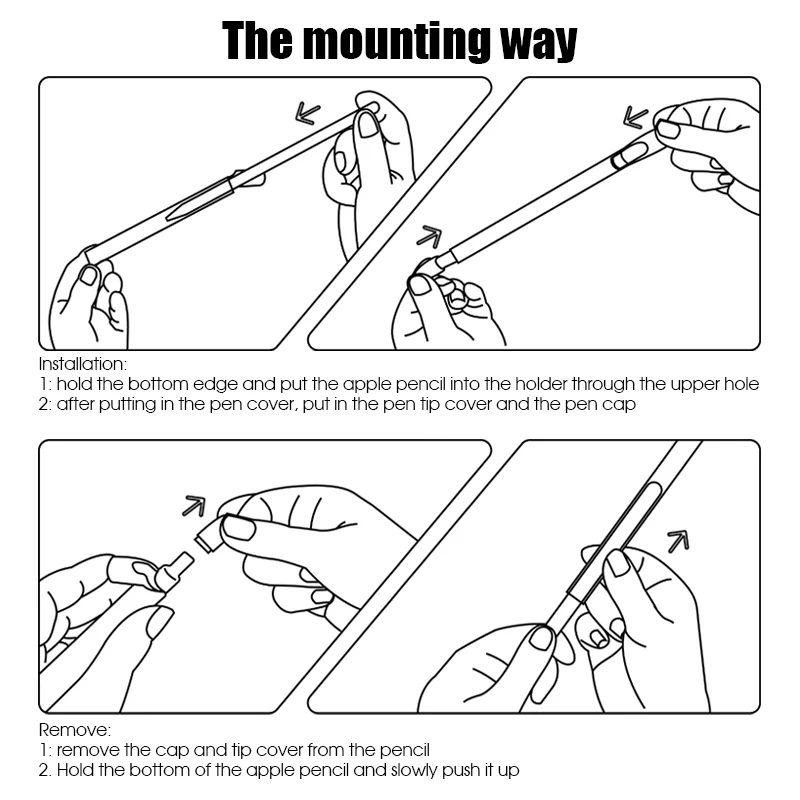 The mounting way

Installation:
1: hold the bottom edge and put the apple pencil into the holder through the upper hole
2: after putting in the pen cover, put in the pen tip cover and the pen cap

Remove:
1: remove the cap and tip cover from the pencil
2. Hold the bottom of the apple pencil and slowly push it up