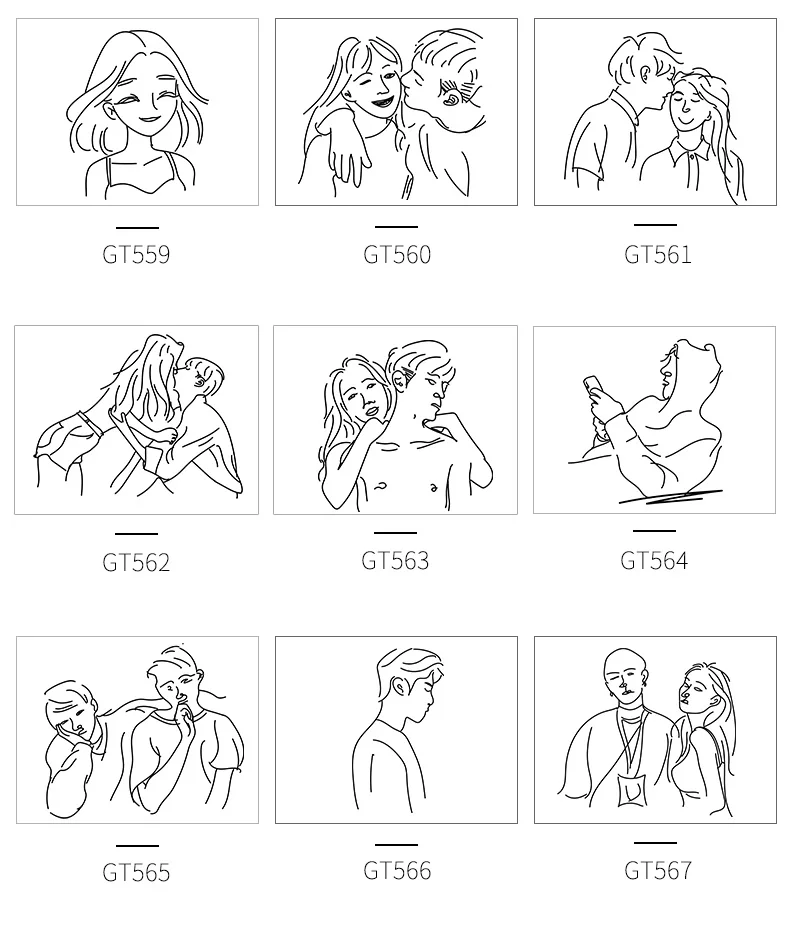 GT559

GT560

GT561

GT562

GT563

GT564

GT565

GT566

GT567