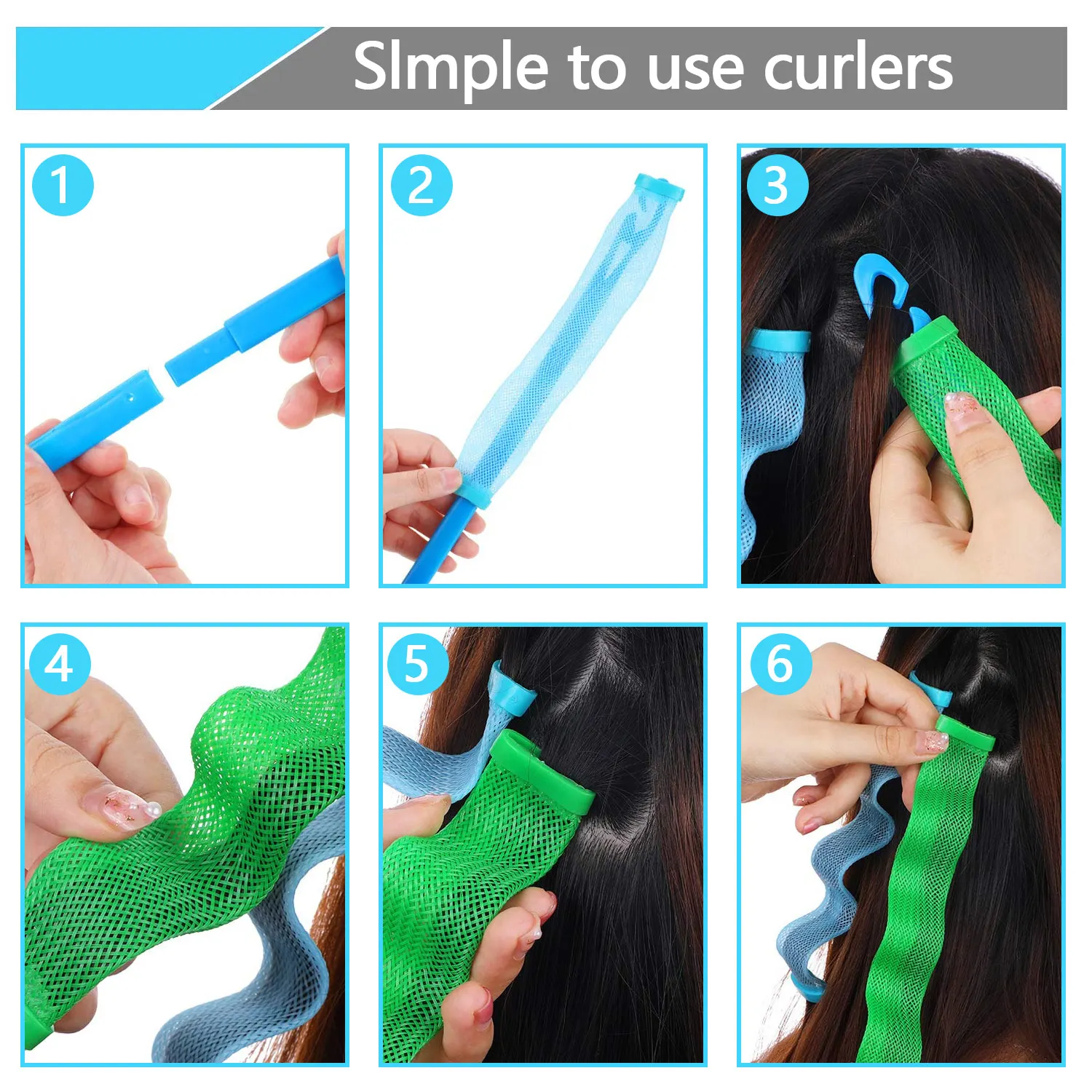 SImple to use curlers

1

2

3

4

5

6