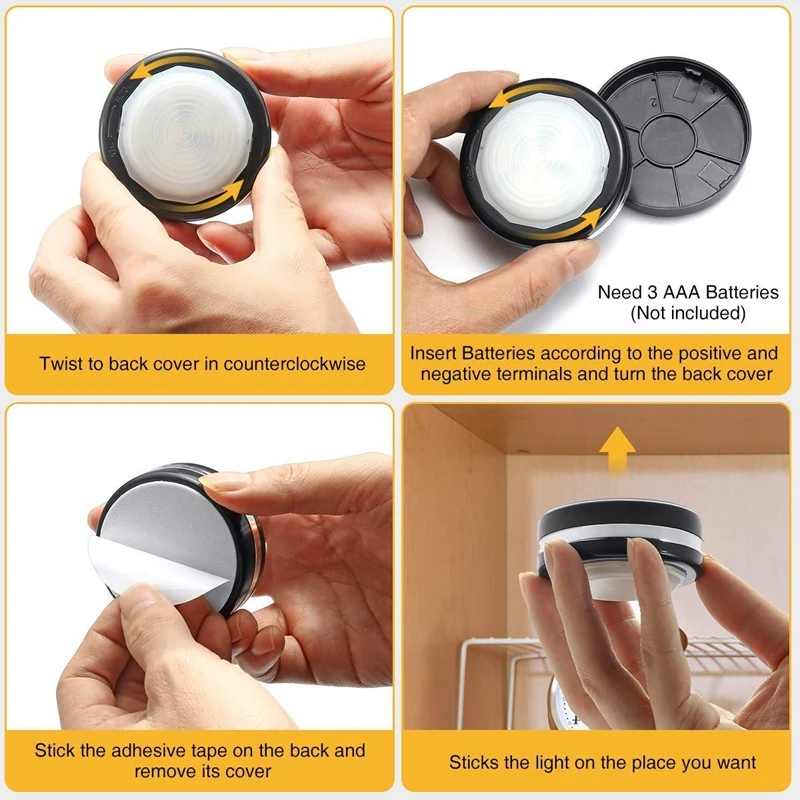 Twist to back cover in counterclockwise

Need 3 AAA Batteries
(Not included)

Insert Batteries according to the positive and negative terminals and turn the back cover

Stick the adhesive tape on the back and remove its cover

Sticks the light on the place you want