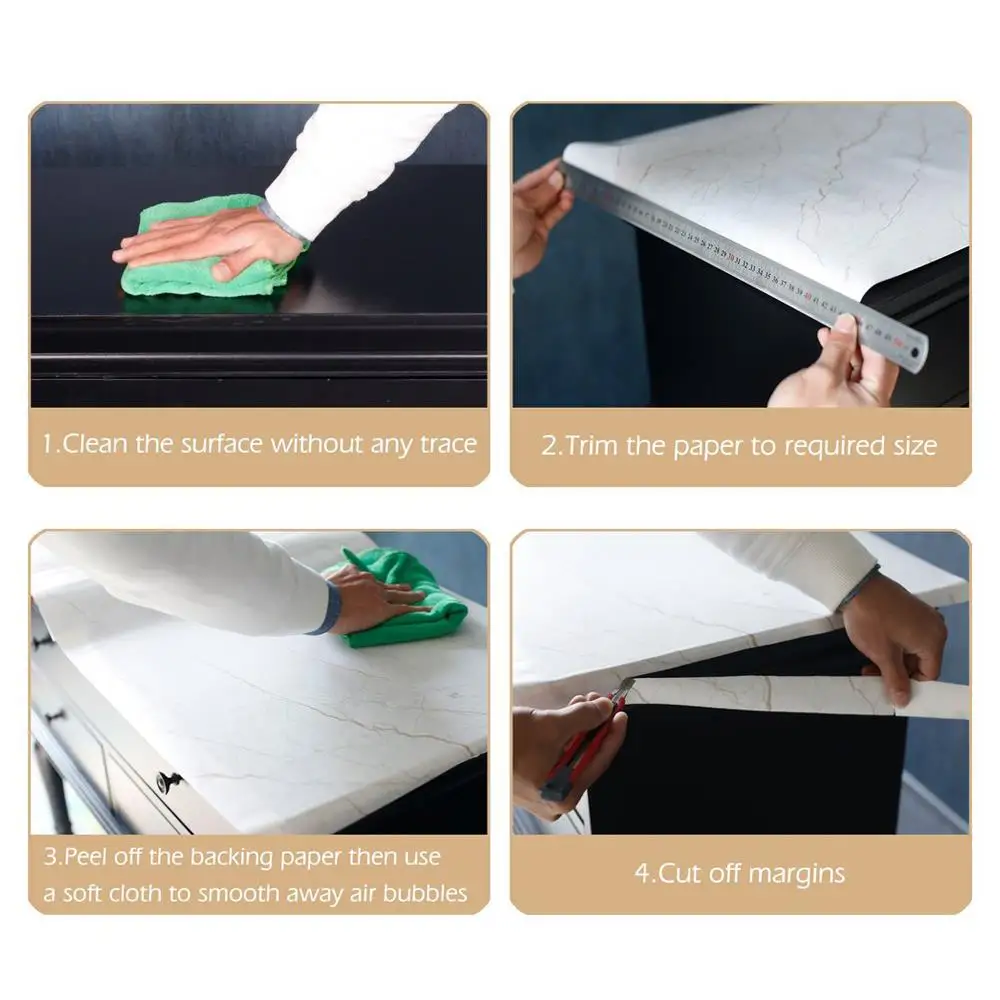 1.Clean the surface without any trace

2.Trim the paper to required size

3.Peel off the backing paper then use a soft cloth to smooth away air bubbles

4.Cut off margins