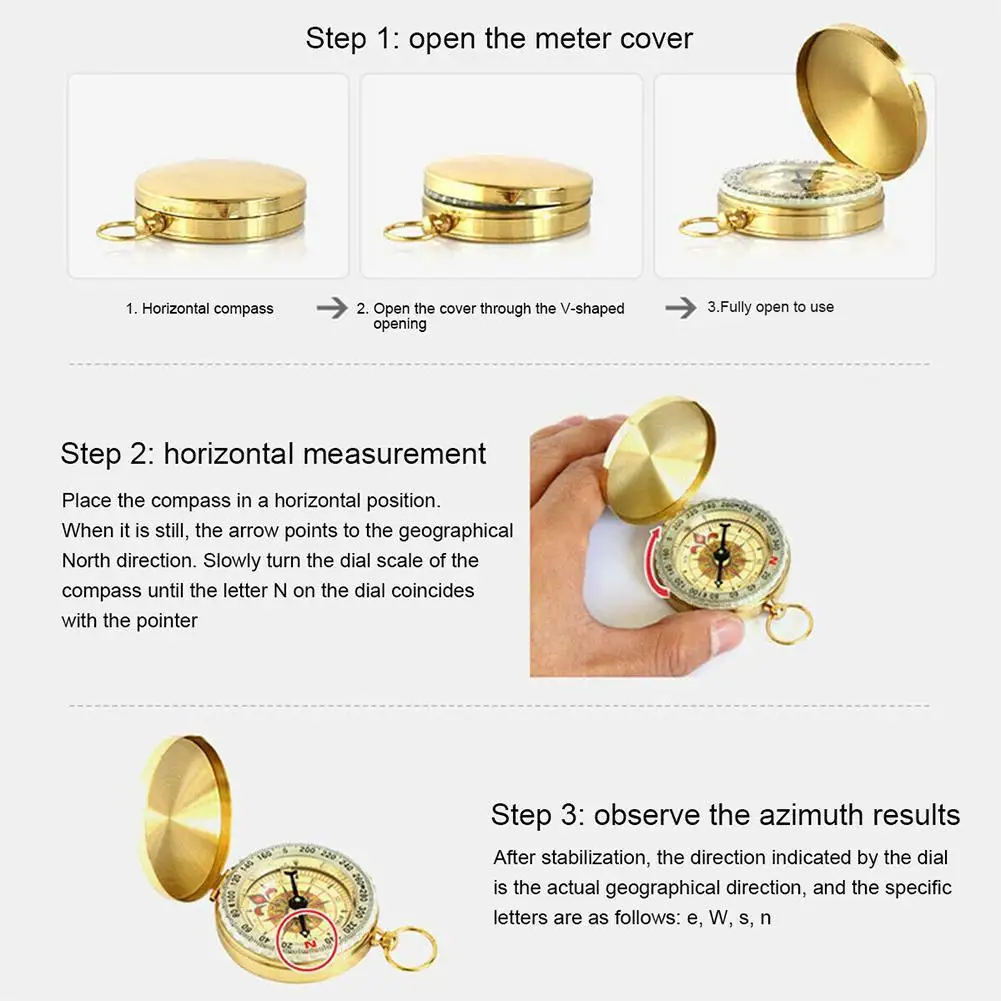 Step 1: open the meter cover

1. Horizontal compass

2. Open the cover through the V-shaped opening

3.Fully open to use

Step 2: horizontal measurement

Place the compass in a horizontal position. When it is still, the arrow points to the geographical North direction. Slowly turn the dial scale of the compass until the letter N on the dial coincides with the pointer

Step 3: observe the azimuth results

After stabilization, the direction indicated by the dial is the actual geographical direction, and the specific letters are as follows: e, W, s, n