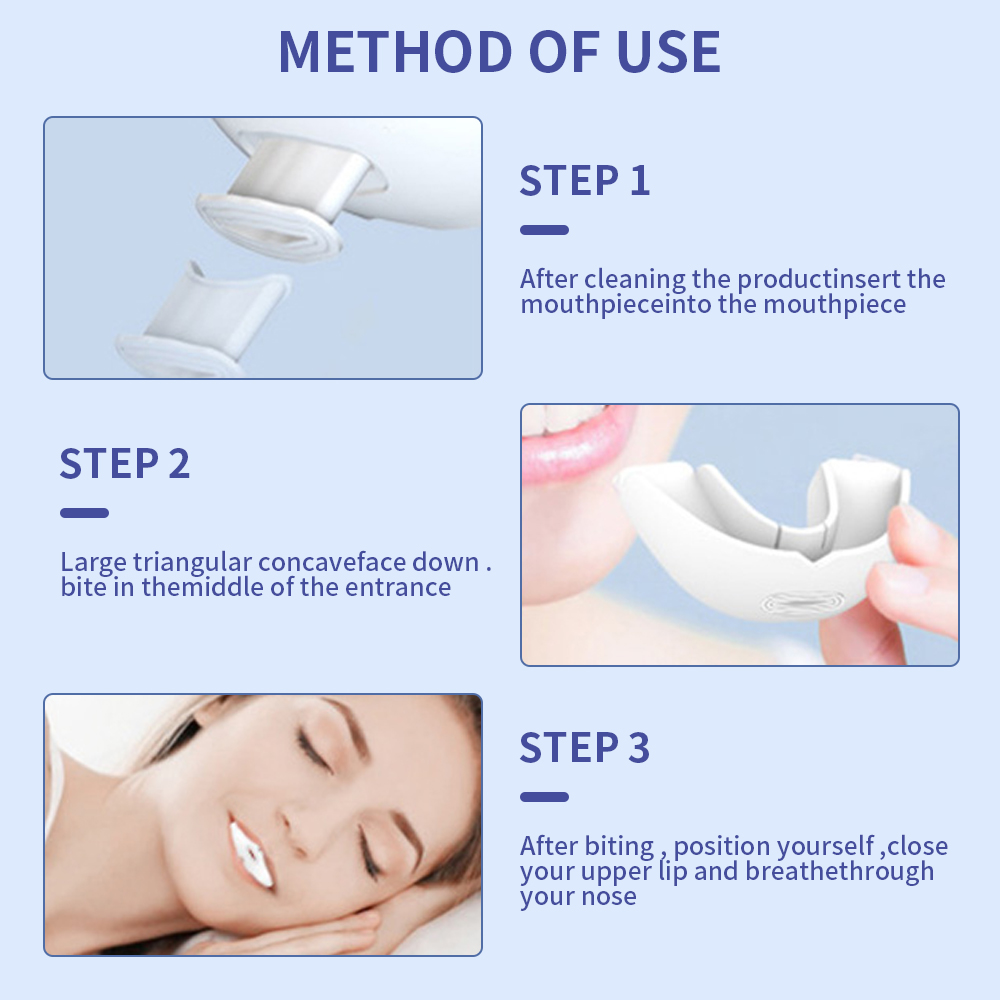 METHOD OF USE

STEP 1

After cleaning the productinsert the mouthpieceinto the mouthpiece

STEP 2

Large triangular concaveface down . bite in themiddle of the entrance

STEP 3

After biting , position yourself ,close your upper lip and breathethrough your nose