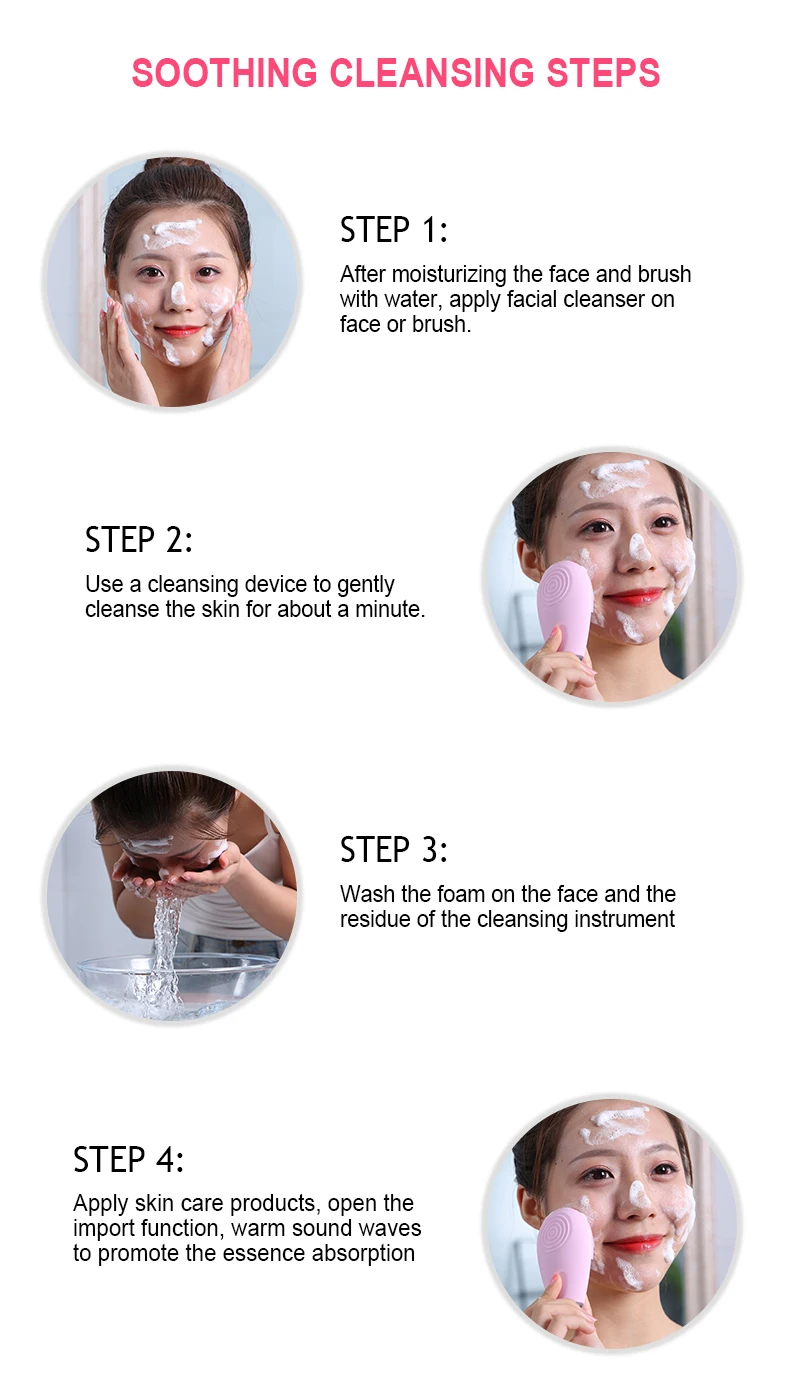 SOOTHING CLEANSING STEPS

STEP 1:

After moisturizing the face and brush with water, apply facial cleanser on face or brush.

STEP 2:

Use a cleansing device to gently cleanse the skin for about a minute.

STEP 3:

Wash the foam on the face and the residue of the cleansing instrument

STEP 4:

Apply skin care products, open the import function, warm sound waves to promote the essence absorption