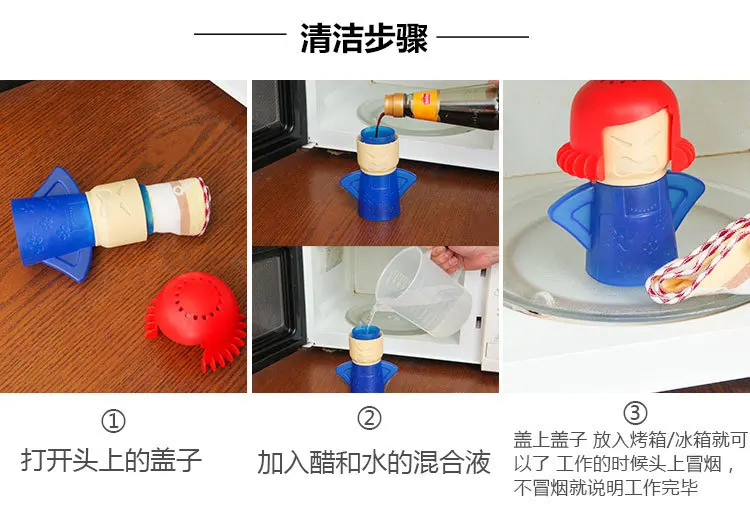 清洁步骤

①
打开头上的盖子

②
加入醋和水的混合液

③
盖上盖子 放入烤箱/冰箱就可以了 工作的时候头上冒烟，不冒烟就说明工作完毕