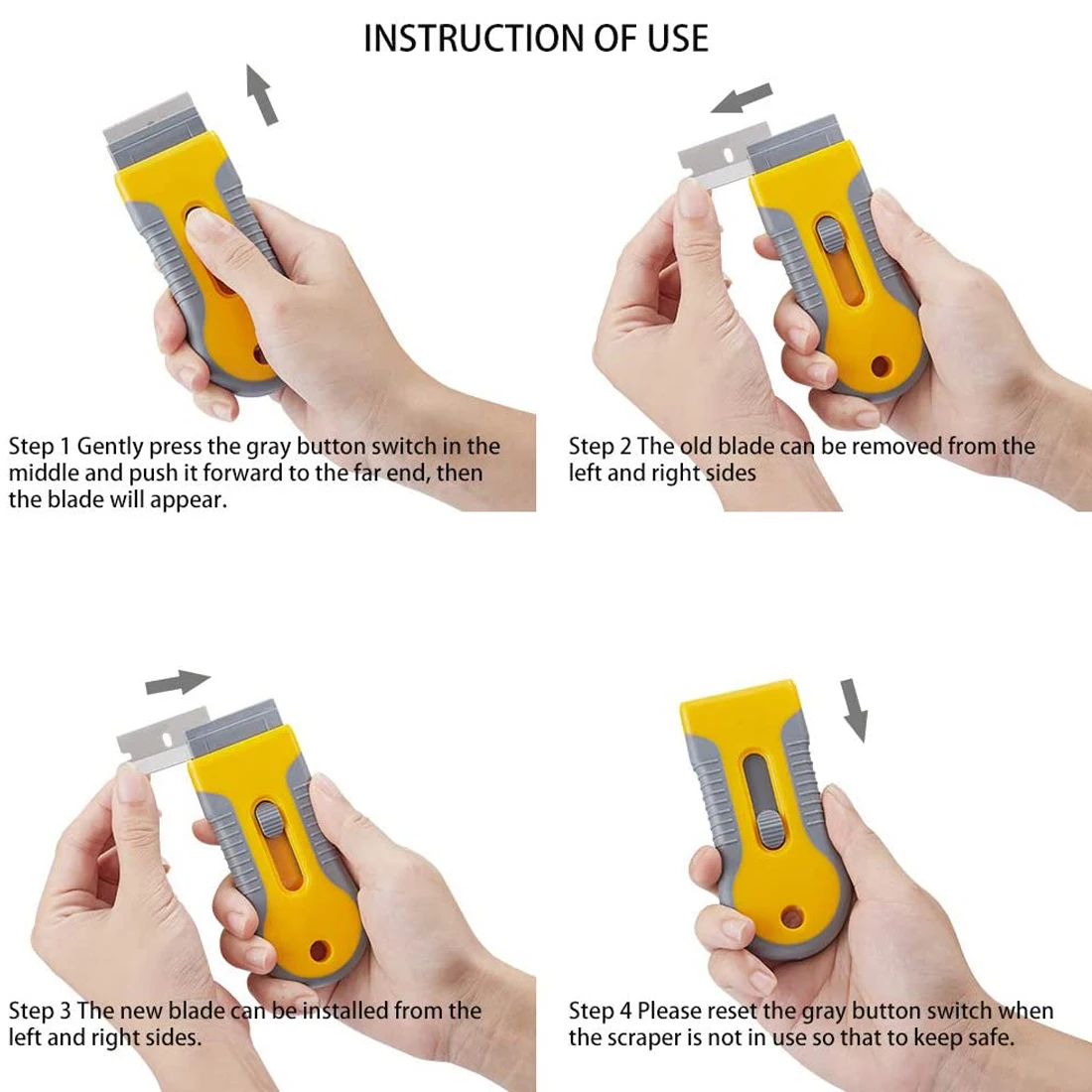 INSTRUCTION OF USE

Step 1 Gently press the gray button switch in the middle and push it forward to the far end, then the blade will appear.

Step 2 The old blade can be removed from the left and right sides

Step 3 The new blade can be installed from the left and right sides.

Step 4 Please reset the gray button switch when the scraper is not in use so that to keep safe.