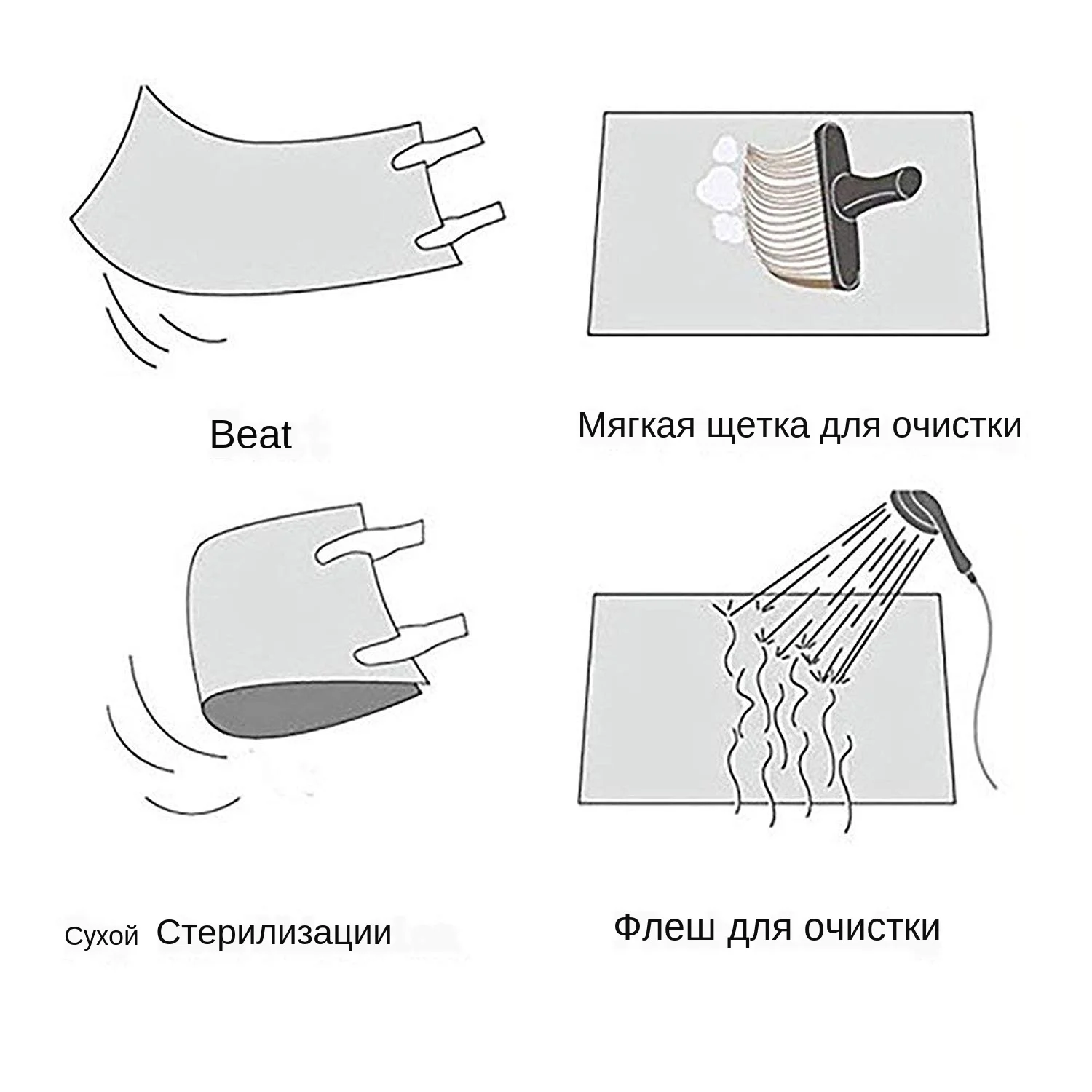 Beat

Мягкая щетка для очистки

Сухой Стерилизации

Флеш для очистки