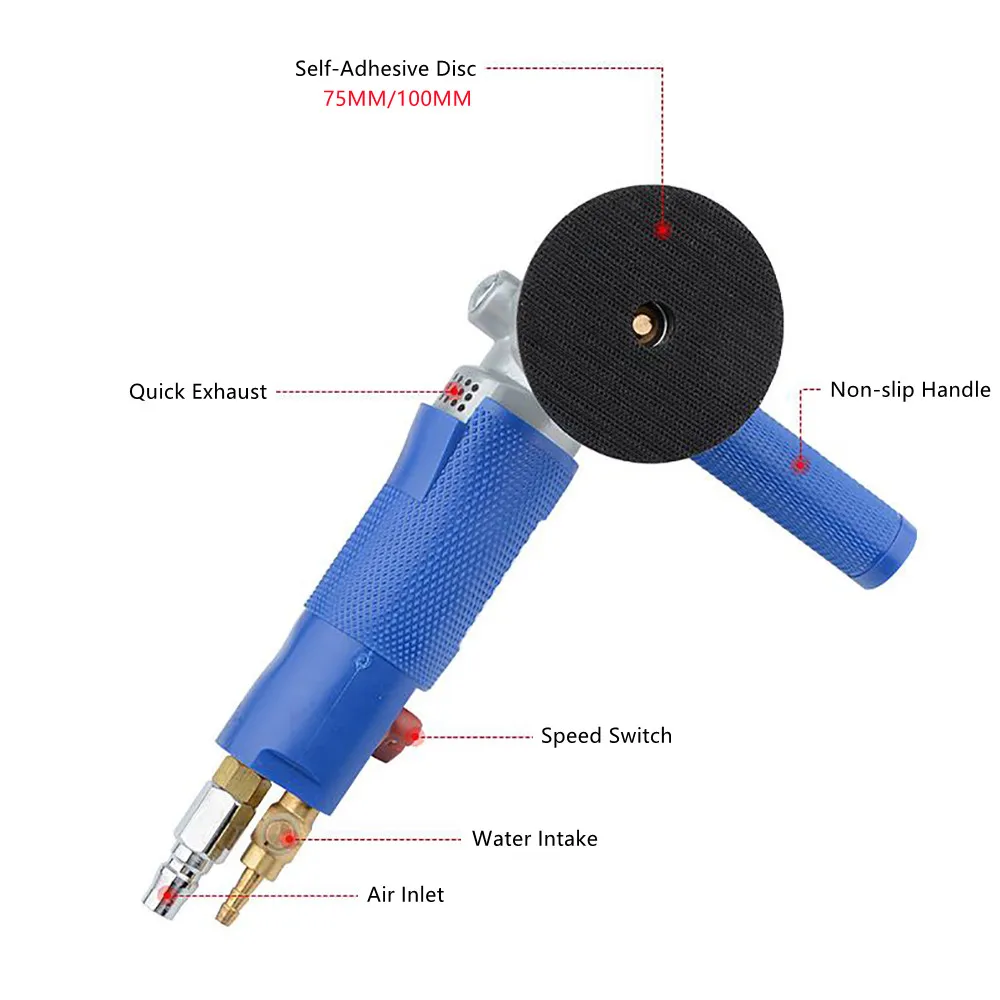 Self-Adhesive Disc
75MM/100MM

Quick Exhaust

Non-slip Handle

Speed Switch

Water Intake

Air Inlet