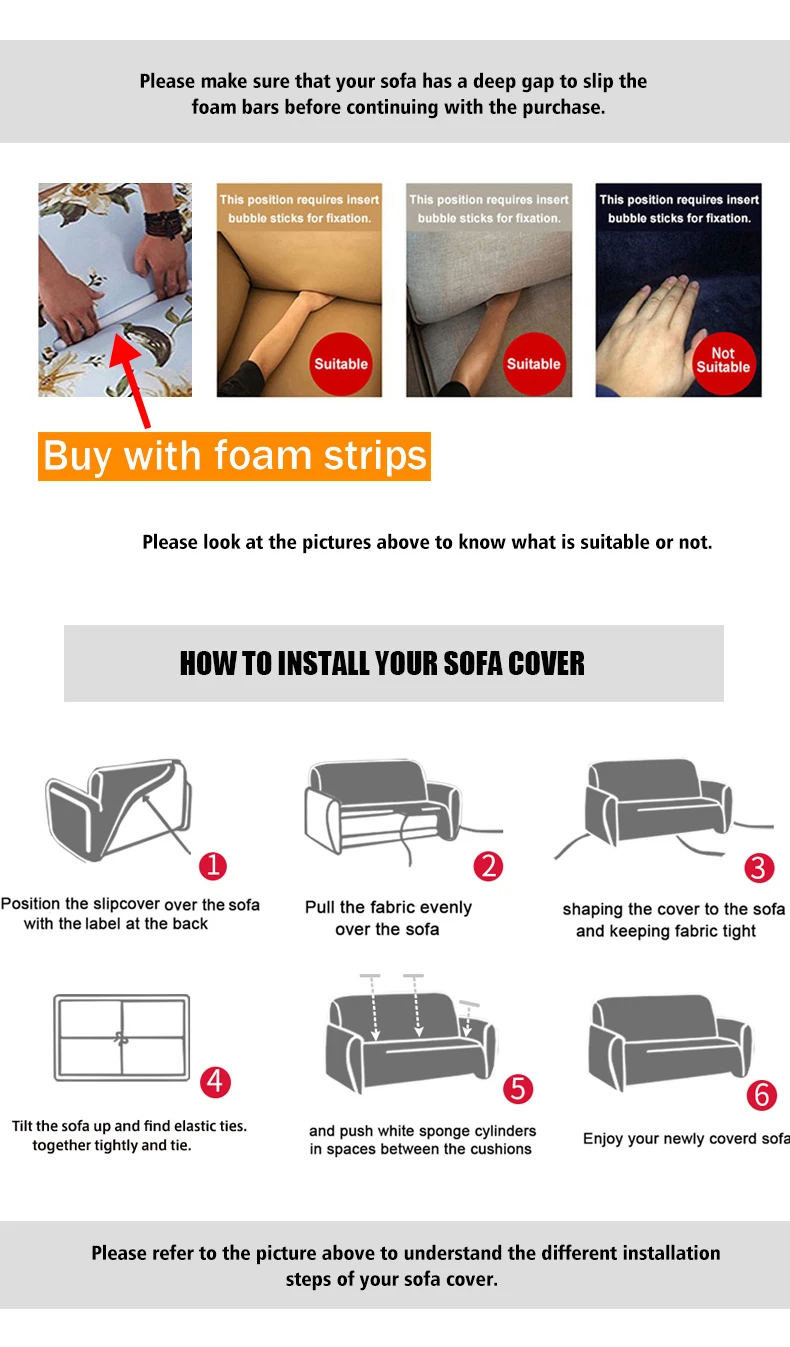 Please make sure that your sofa has a deep gap to slip the foam bars before continuing with the purchase.

This position requires insert bubble sticks for fixation.

Suitable

This position requires insert bubble sticks for fixation.

Suitable

This position requires insert bubble sticks for fixation.

Not Suitable

Buy with foam strips

Please look at the pictures above to know what is suitable or not.

HOW TO INSTALL YOUR SOFA COVER

1
Position the slipcover over the sofa with the label at the back

2
Pull the fabric evenly over the sofa

3
shaping the cover to the sofa and keeping fabric tight

4
Tilt the sofa up and find elastic ties. together tightly and tie.

5
and push white sponge cylinders in spaces between the cushions

6
Enjoy your newly coverd sofa

Please refer to the picture above to understand the different installation steps of your sofa cover.