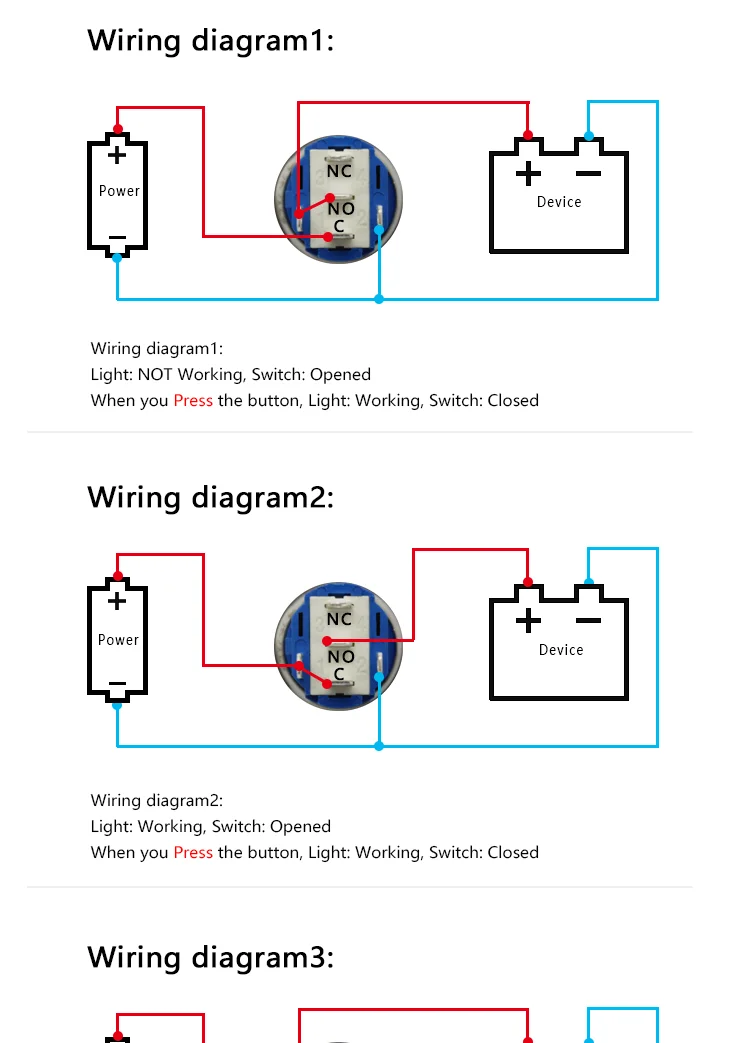 Wiring diagram1:

+
Power
−

NC
NO
C

+ −
Device

Wiring diagram1:
Light: NOT Working, Switch: Opened
When you Press the button, Light: Working, Switch: Closed

Wiring diagram2:

+
Power
−

NC
NO
C

+ −
Device

Wiring diagram2:
Light: Working, Switch: Opened
When you Press the button, Light: Working, Switch: Closed

Wiring diagram3: