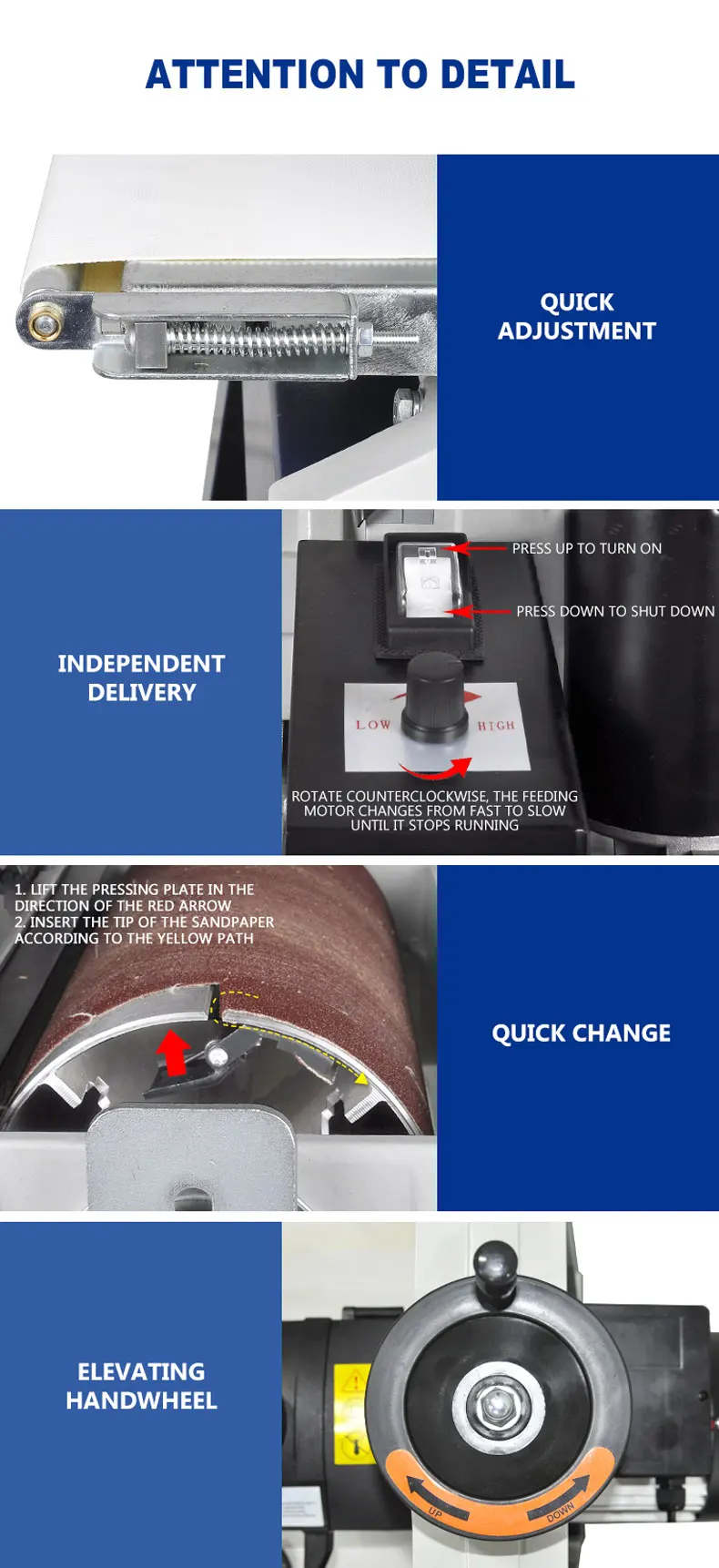 ATTENTION TO DETAIL

QUICK ADJUSTMENT

INDEPENDENT DELIVERY

PRESS UP TO TURN ON

PRESS DOWN TO SHUT DOWN

LOW

HIGH

ROTATE COUNTERCLOCKWISE, THE FEEDING MOTOR CHANGES FROM FAST TO SLOW UNTIL IT STOPS RUNNING

1. LIFT THE PRESSING PLATE IN THE DIRECTION OF THE RED ARROW
2. INSERT THE TIP OF THE SANDPAPER ACCORDING TO THE YELLOW PATH

QUICK CHANGE

ELEVATING HANDWHEEL

UP

DOWN