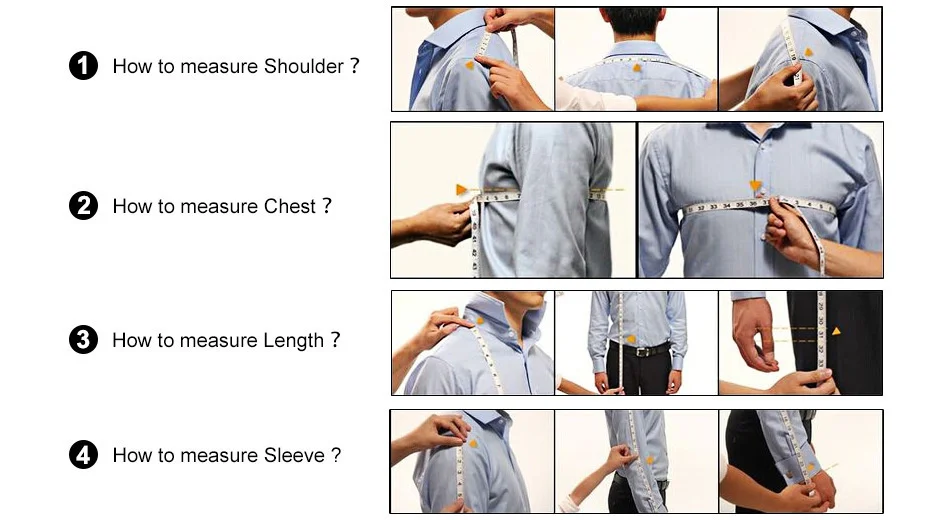 1 How to measure Shoulder ?

2 How to measure Chest ?

3 How to measure Length ?

4 How to measure Sleeve ?