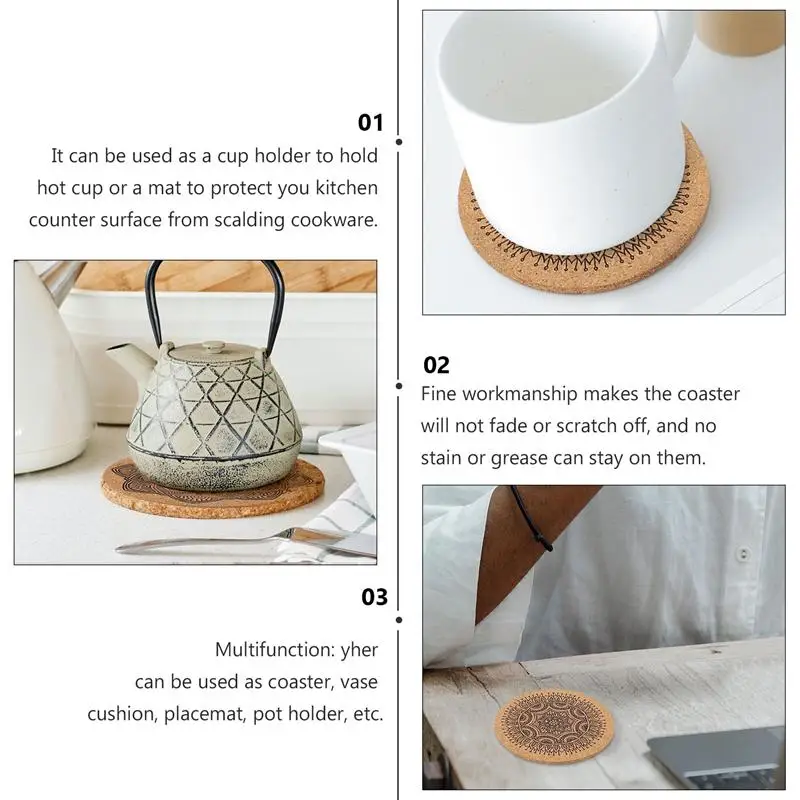 01

It can be used as a cup holder to hold hot cup or a mat to protect you kitchen counter surface from scalding cookware.

02

Fine workmanship makes the coaster will not fade or scratch off, and no stain or grease can stay on them.

03

Multifunction: yher can be used as coaster, vase cushion, placemat, pot holder, etc.