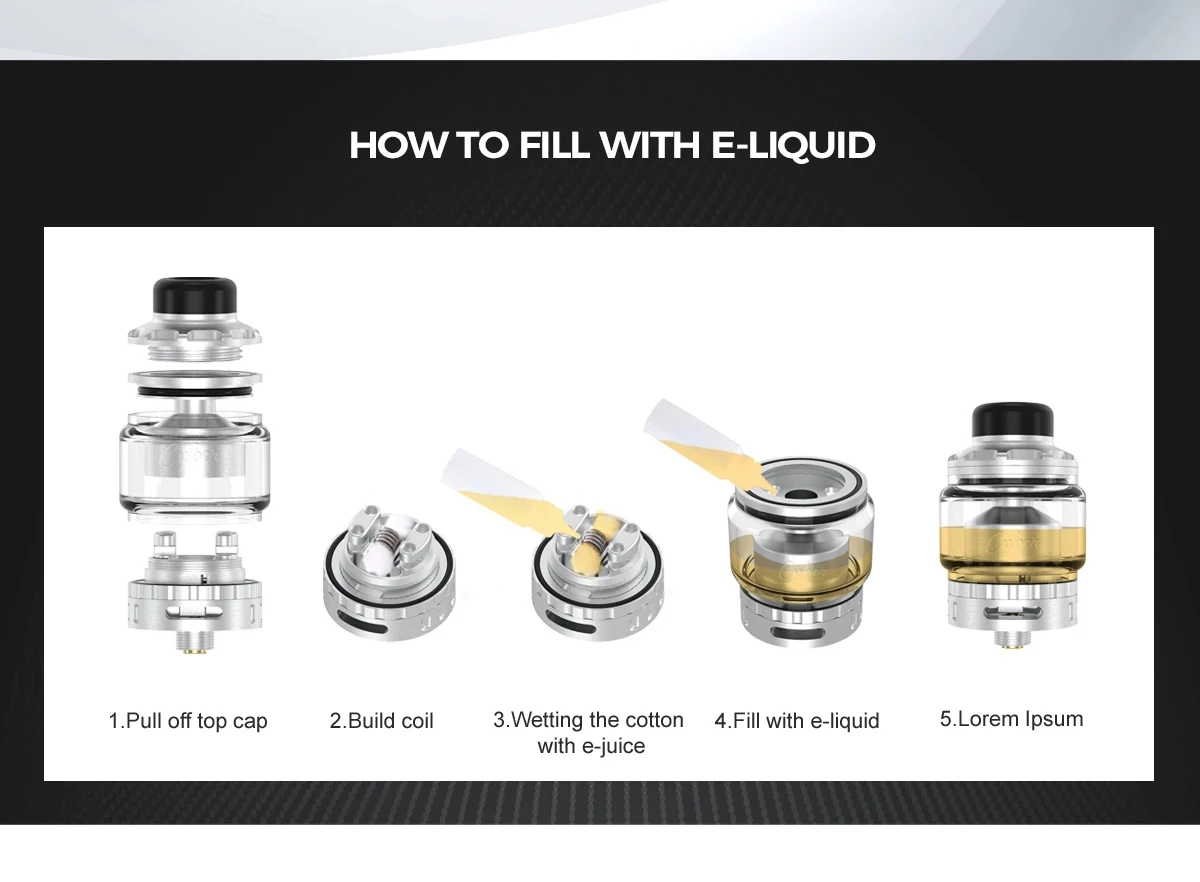 HOW TO FILL WITH E-LIQUID

1.Pull off top cap

2.Build coil

3.Wetting the cotton with e-juice

4.Fill with e-liquid

5.Lorem Ipsum