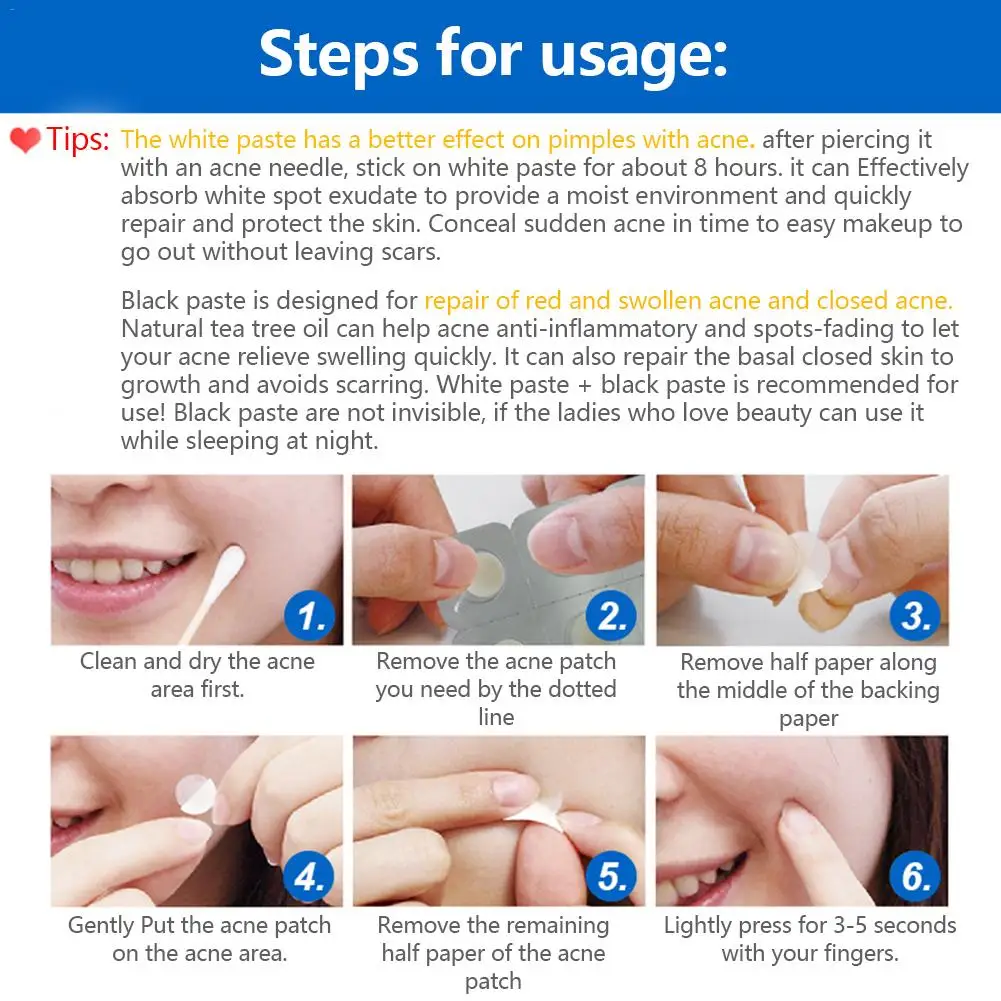 Steps for usage:

Tips: The white paste has a better effect on pimples with acne. after piercing it with an acne needle, stick on white paste for about 8 hours. it can Effectively absorb white spot exudate to provide a moist environment and quickly repair and protect the skin. Conceal sudden acne in time to easy makeup to go out without leaving scars.

Black paste is designed for repair of red and swollen acne and closed acne. Natural tea tree oil can help acne anti-inflammatory and spots-fading to let your acne relieve swelling quickly. It can also repair the basal closed skin to growth and avoids scarring. White paste + black paste is recommended for use! Black paste are not invisible, if the ladies who love beauty can use it while sleeping at night.

1.
Clean and dry the acne area first.

2.
Remove the acne patch you need by the dotted line

3.
Remove half paper along the middle of the backing paper

4.
Gently Put the acne patch on the acne area.

5.
Remove the remaining half paper of the acne patch

6.
Lightly press for 3-5 seconds with your fingers.