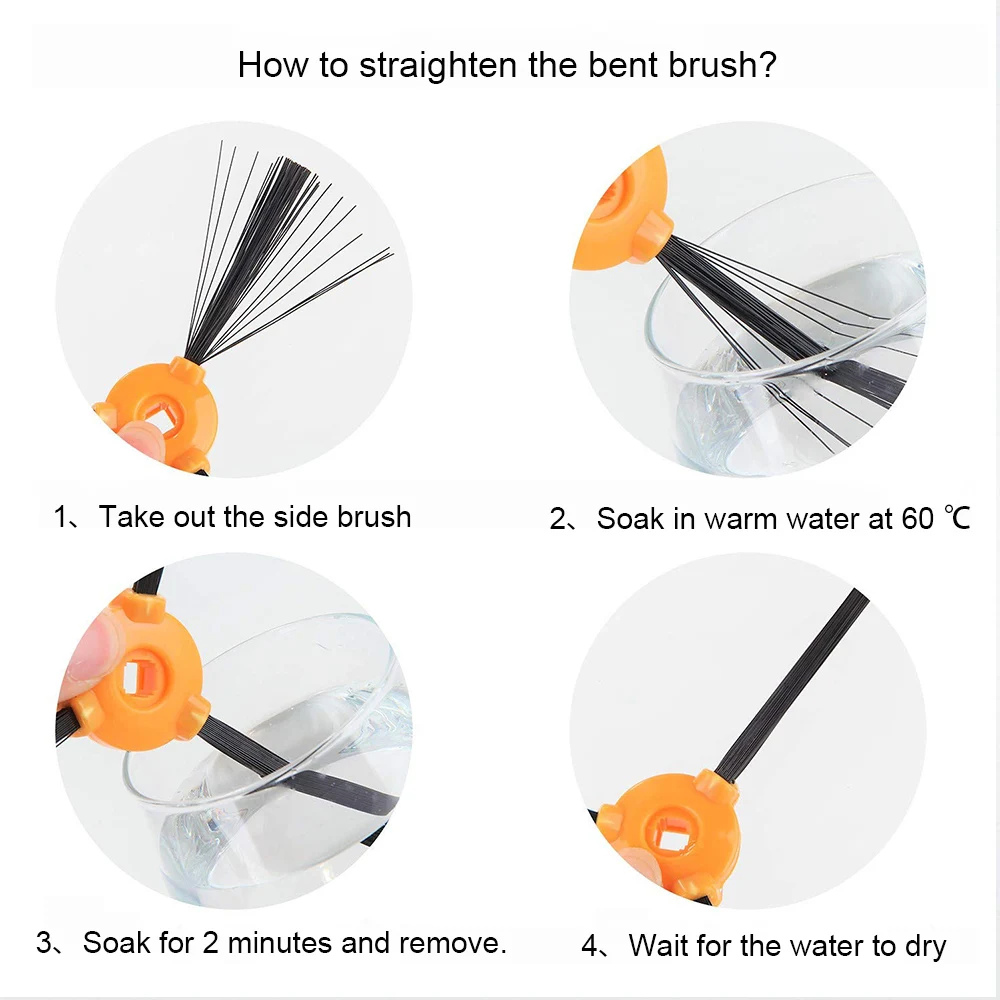 How to straighten the bent brush?

1、Take out the side brush

2、Soak in warm water at 60 ℃

3、Soak for 2 minutes and remove.

4、Wait for the water to dry