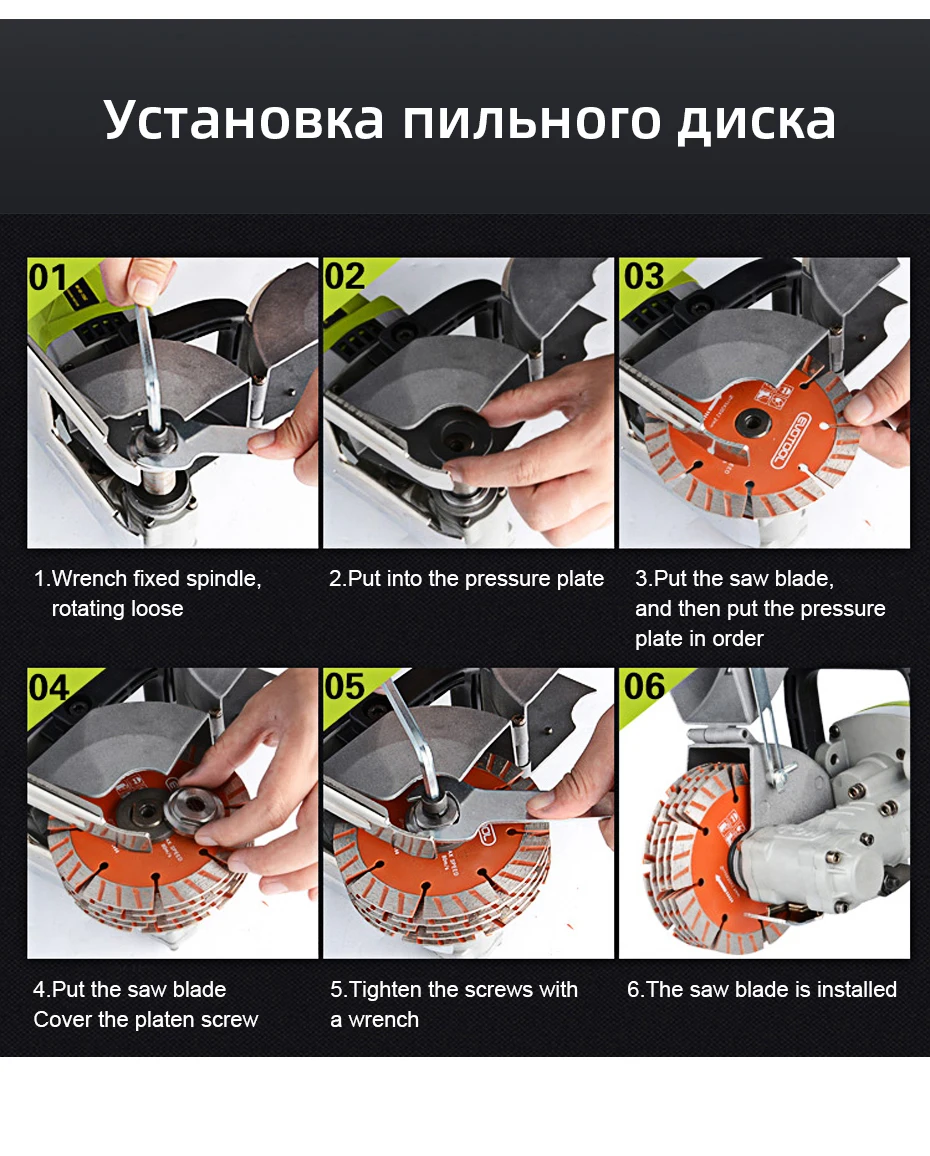 Установка пильного диска

01

1.Wrench fixed spindle, rotating loose

02

2.Put into the pressure plate

03

3.Put the saw blade, and then put the pressure plate in order

04

4.Put the saw blade Cover the platen screw

05

5.Tighten the screws with a wrench

06

6.The saw blade is installed