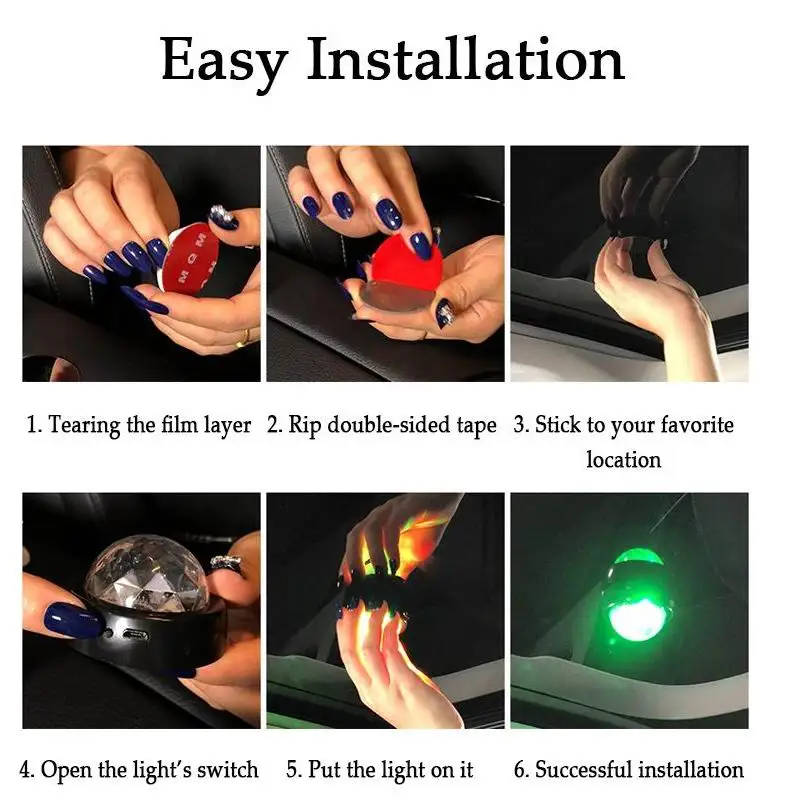 Easy Installation

M Q M

1. Tearing the film layer

2. Rip double-sided tape

3. Stick to your favorite location

4. Open the light's switch

5. Put the light on it

6. Successful installation