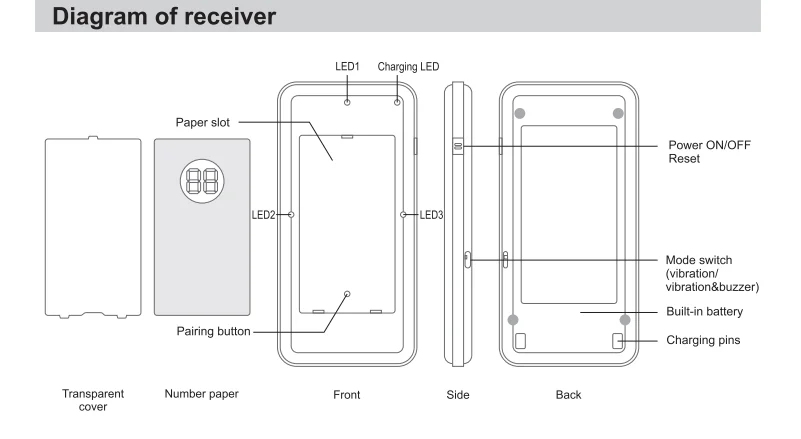 Diagram of receiver

LED1
Charging LED
Paper slot
88
LED2
LED3
Pairing button
Power ON/OFF
Reset
Mode switch
(vibration/
vibration&buzzer)
Built-in battery
Charging pins

Transparent cover
Number paper
Front
Side
Back