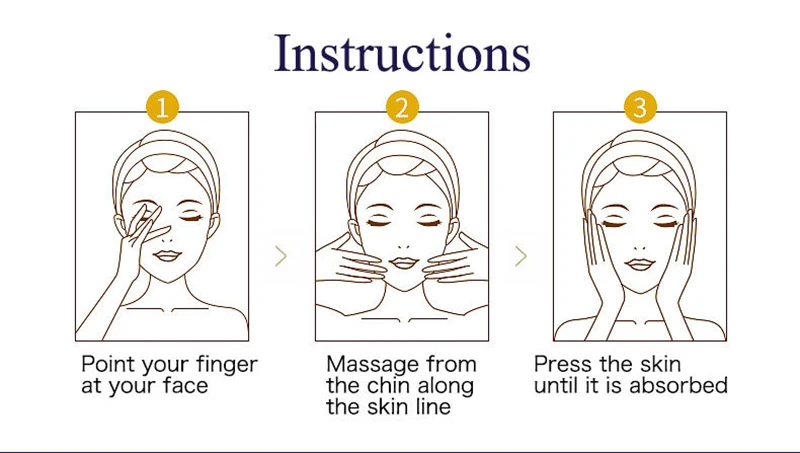 Instructions

1

Point your finger at your face

2

Massage from the chin along the skin line

3

Press the skin until it is absorbed