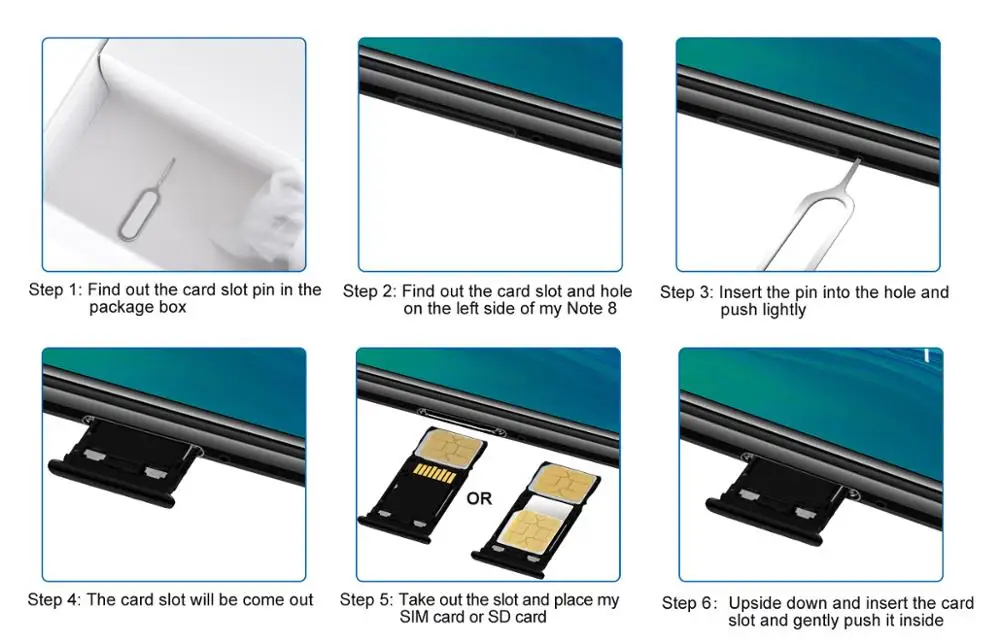 Step 1: Find out the card slot pin in the package box

Step 2: Find out the card slot and hole on the left side of my Note 8

Step 3: Insert the pin into the hole and push lightly

Step 4: The card slot will be come out

OR

Step 5: Take out the slot and place my SIM card or SD card

Step 6: Upside down and insert the card slot and gently push it inside