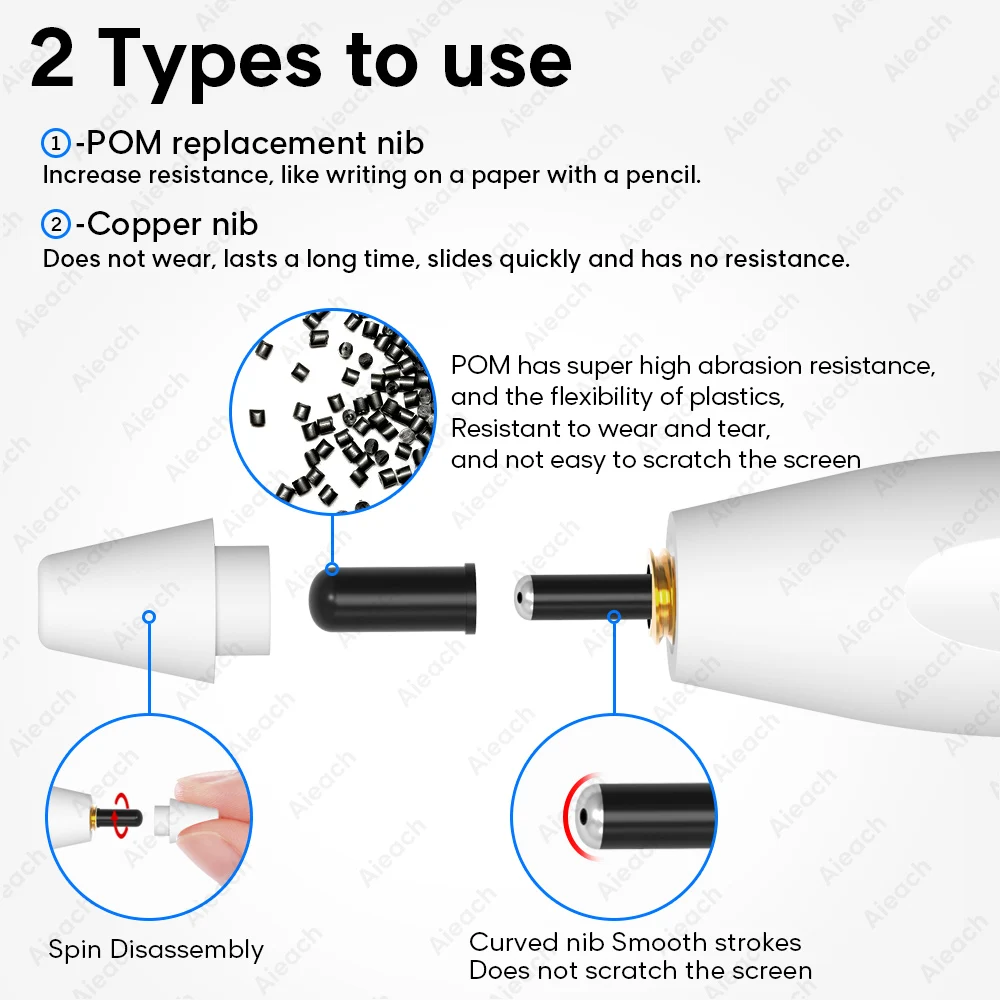 2 Types to use

①-POM replacement nib
Increase resistance, like writing on a paper with a pencil.

②-Copper nib
Does not wear, lasts a long time, slides quickly and has no resistance.

POM has super high abrasion resistance, and the flexibility of plastics, Resistant to wear and tear, and not easy to scratch the screen

Spin Disassembly

Curved nib Smooth strokes
Does not scratch the screen

Aieach