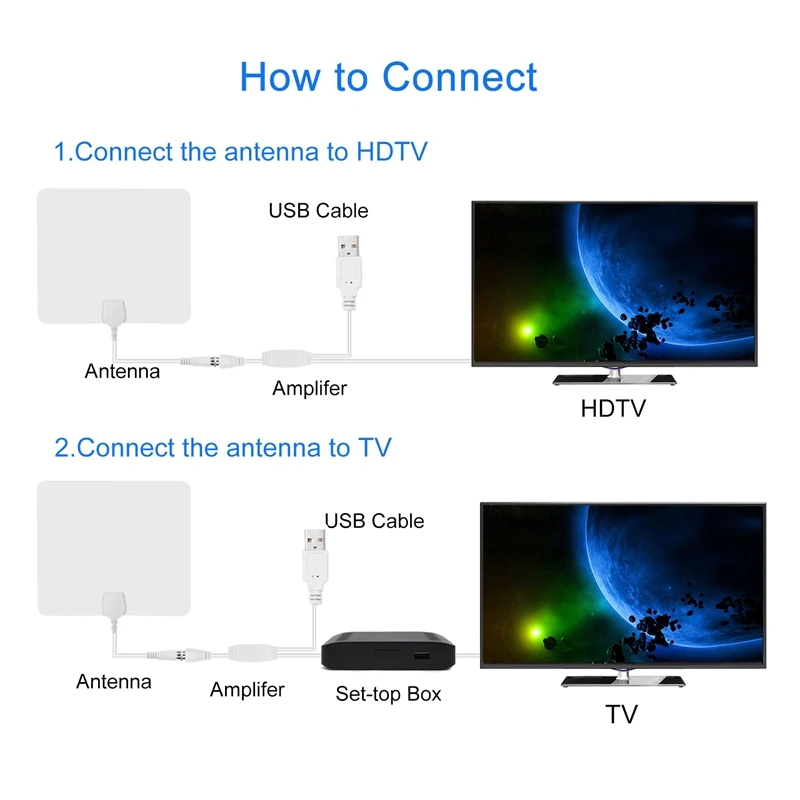 How to Connect

1.Connect the antenna to HDTV

USB Cable

Antenna

Amplifer

HDTV

2.Connect the antenna to TV

USB Cable

Antenna

Amplifer

Set-top Box

TV