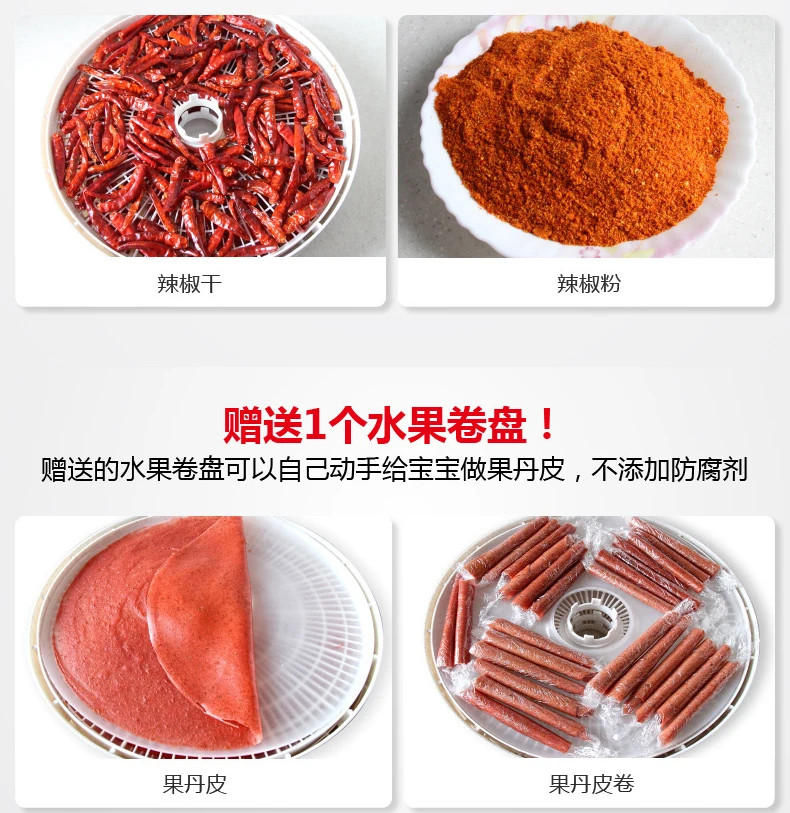 辣椒干

辣椒粉

赠送1个水果卷盘！

赠送的水果卷盘可以自己动手给宝宝做果丹皮，不添加防腐剂

果丹皮

果丹皮卷