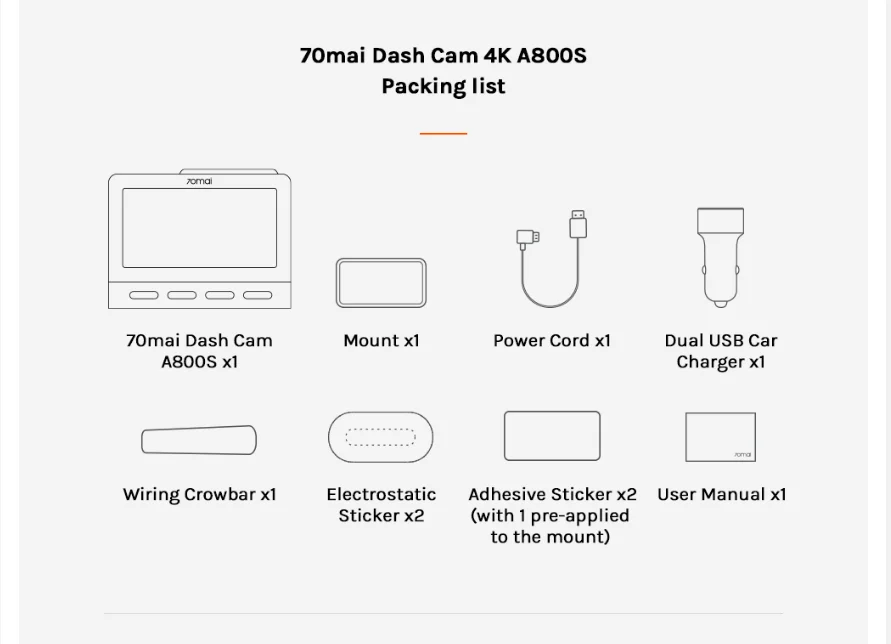 70mai Dash Cam 4K A800S
Packing list

70mai

70mai Dash Cam A800S x1

Mount x1

Power Cord x1

Dual USB Car Charger x1

Wiring Crowbar x1

Electrostatic Sticker x2

Adhesive Sticker x2 (with 1 pre-applied to the mount)

70mai

User Manual x1