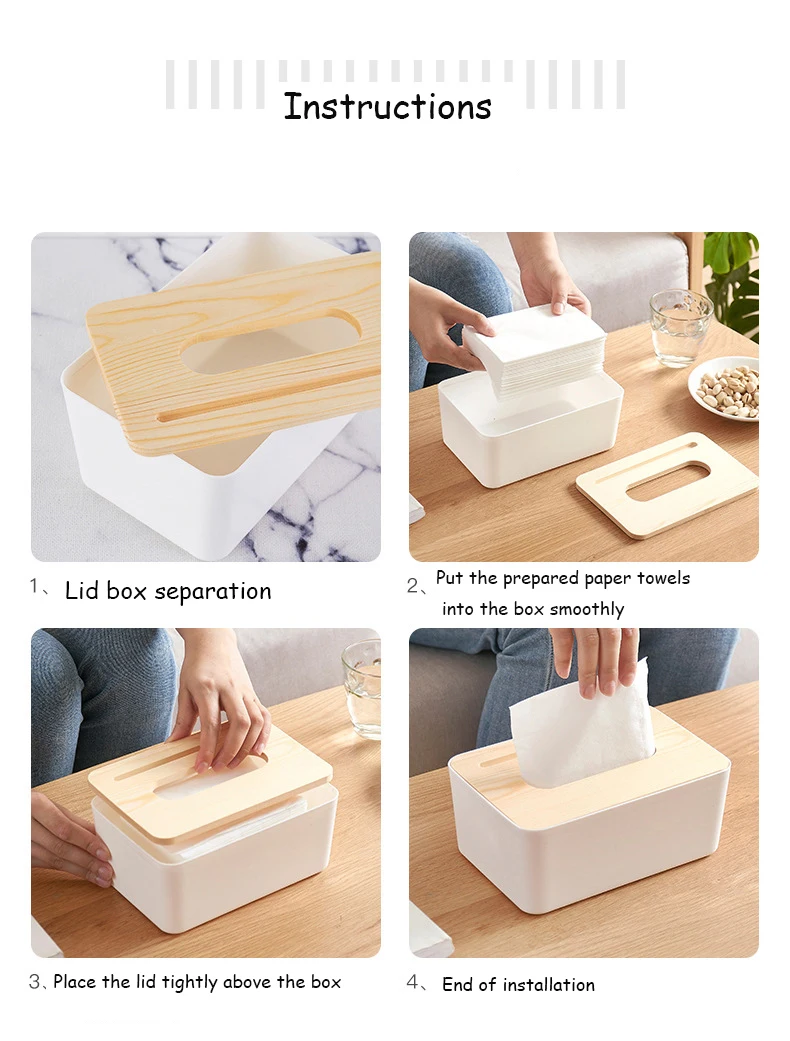 Instructions

1、Lid box separation

2、Put the prepared paper towels into the box smoothly

3、Place the lid tightly above the box

4、End of installation