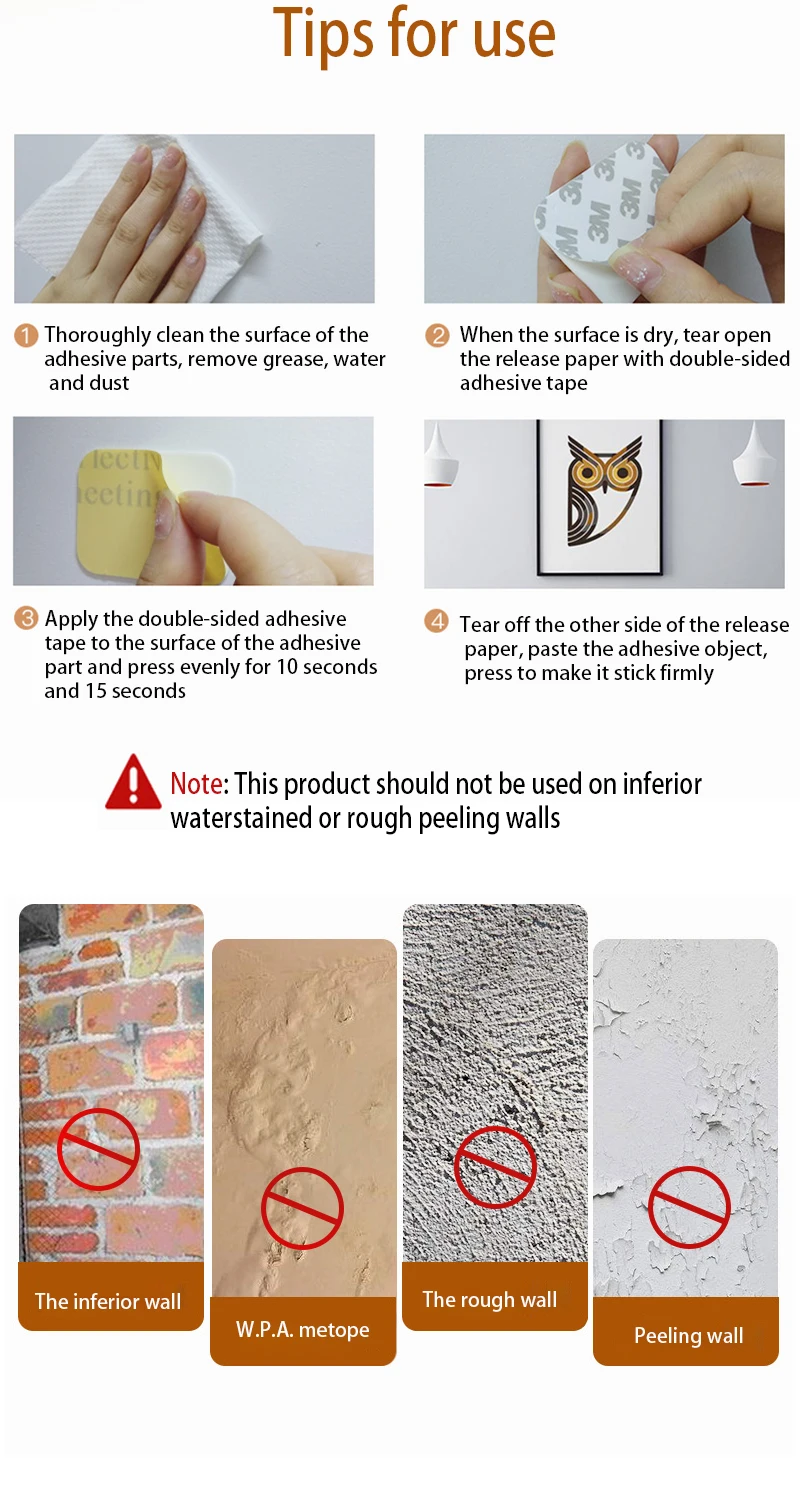 Tips for use

3M 3M 3M

1 Thoroughly clean the surface of the adhesive parts, remove grease, water and dust

2 When the surface is dry, tear open the release paper with double-sided adhesive tape

3 Apply the double-sided adhesive tape to the surface of the adhesive part and press evenly for 10 seconds and 15 seconds

4 Tear off the other side of the release paper, paste the adhesive object, press to make it stick firmly

Note: This product should not be used on inferior waterstained or rough peeling walls

The inferior wall

W.P.A. metope

The rough wall

Peeling wall