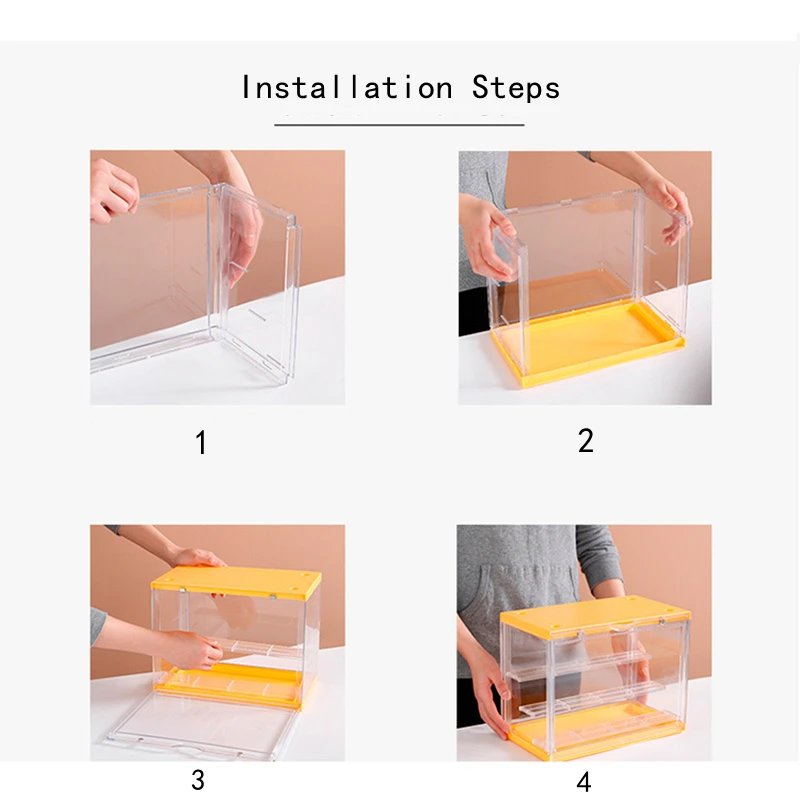 Installation Steps

1

2

3

4