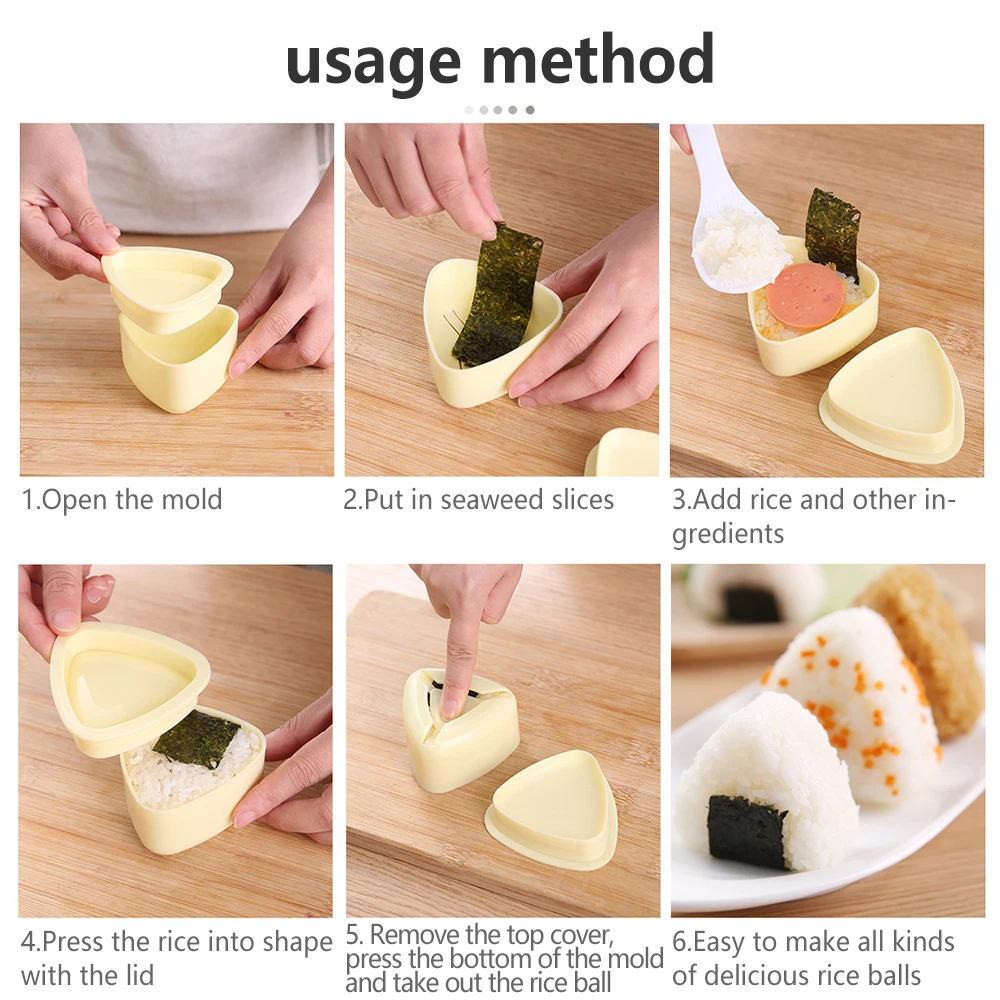 usage method

1.Open the mold

2.Put in seaweed slices

3.Add rice and other ingredients

4.Press the rice into shape with the lid

5. Remove the top cover, press the bottom of the mold and take out the rice ball

6.Easy to make all kinds of delicious rice balls