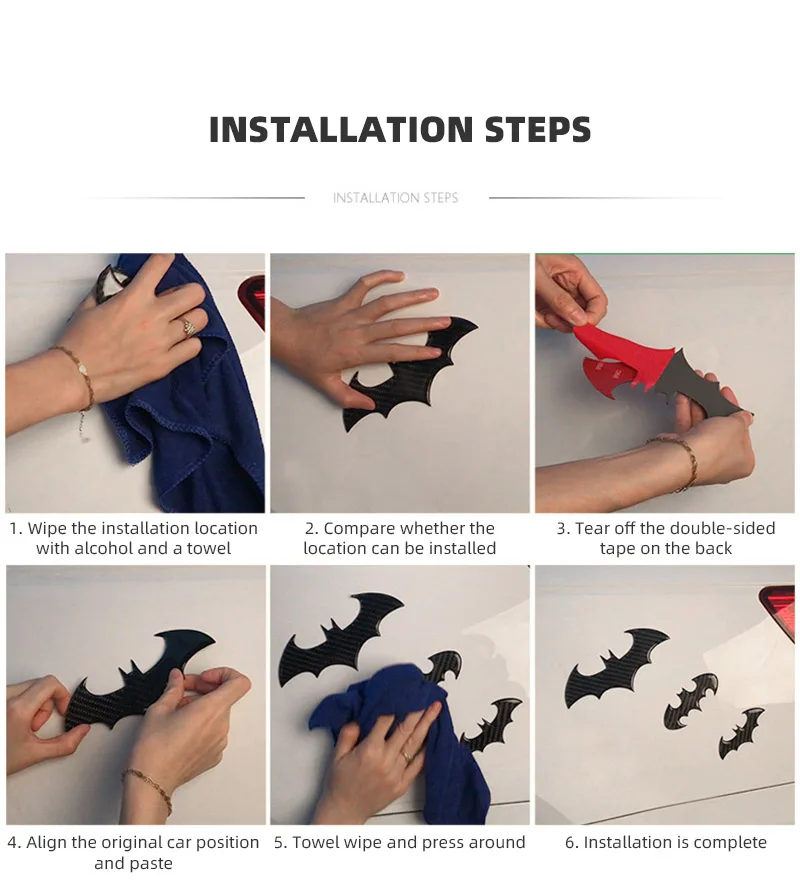 INSTALLATION STEPS

INSTALLATION STEPS

1. Wipe the installation location with alcohol and a towel

2. Compare whether the location can be installed

3. Tear off the double-sided tape on the back

4. Align the original car position and paste

5. Towel wipe and press around

6. Installation is complete