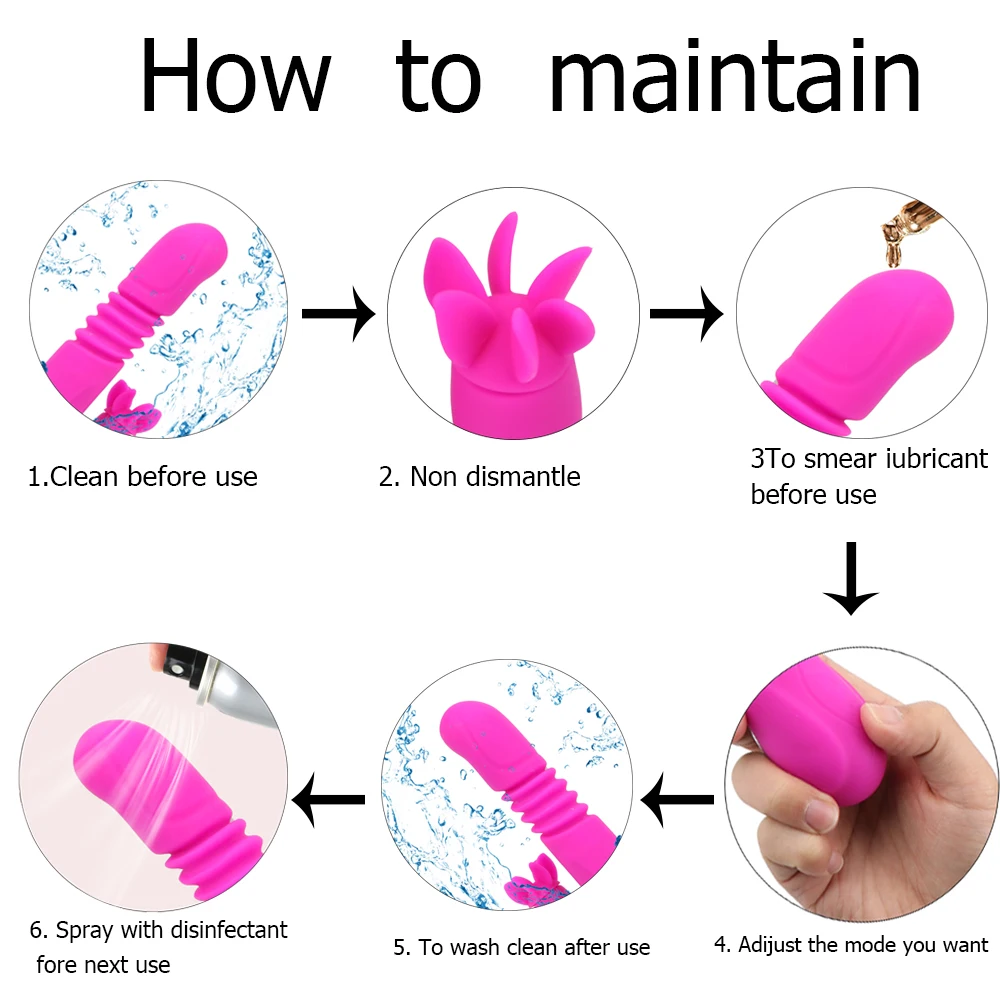 How to maintain

1.Clean before use

2. Non dismantle

3To smear iubricant before use

4. Adijust the mode you want

5. To wash clean after use

6. Spray with disinfectant fore next use