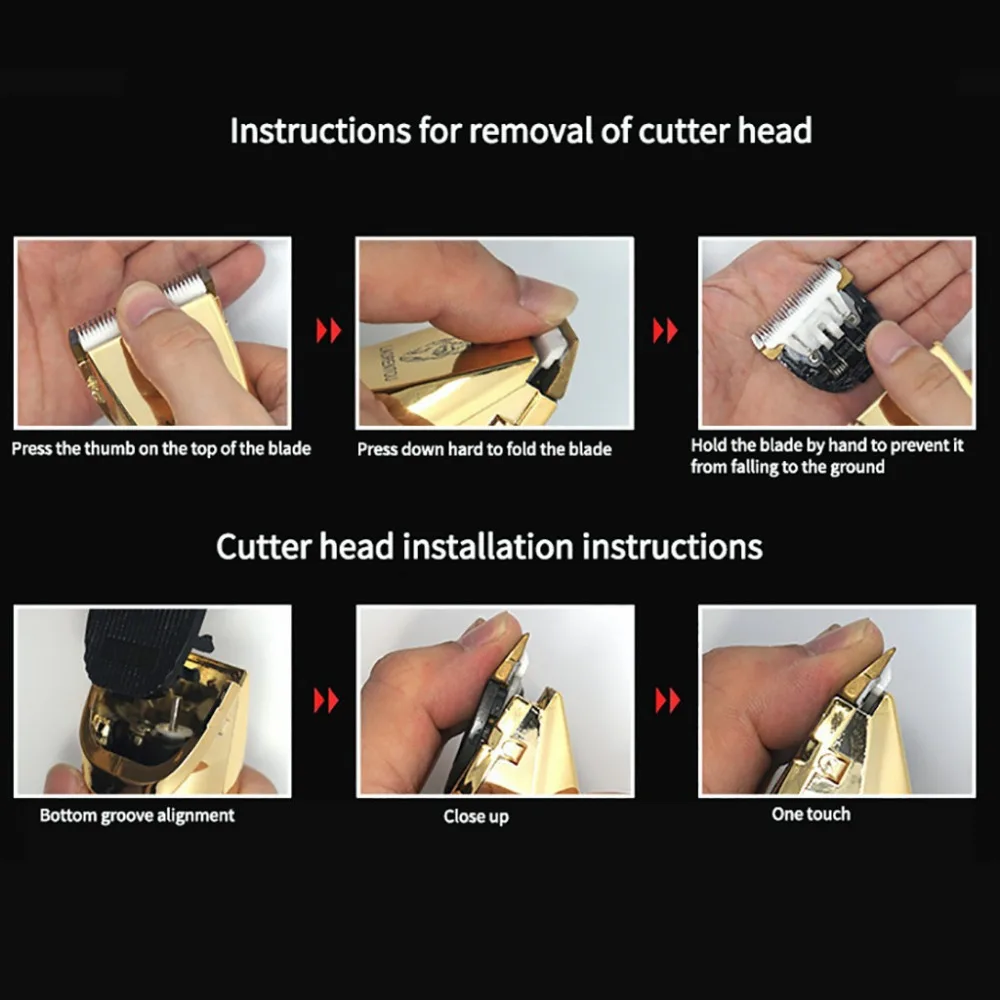 Instructions for removal of cutter head

Press the thumb on the top of the blade

Press down hard to fold the blade

Hold the blade by hand to prevent it from falling to the ground

Cutter head installation instructions

Bottom groove alignment

Close up

One touch