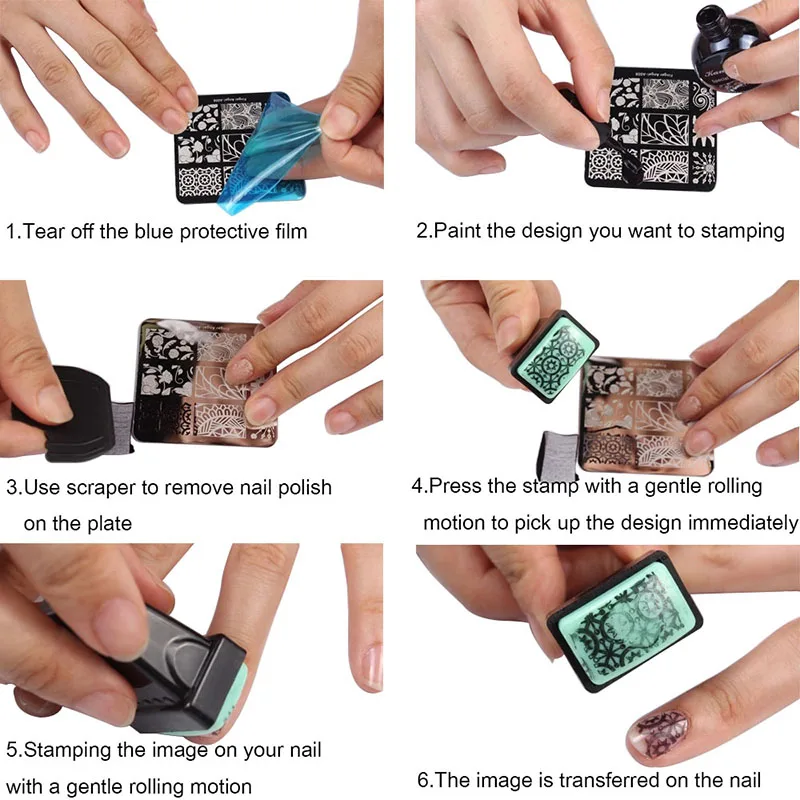 1.Tear off the blue protective film

2.Paint the design you want to stamping

3.Use scraper to remove nail polish on the plate

4.Press the stamp with a gentle rolling motion to pick up the design immediately

5.Stamping the image on your nail with a gentle rolling motion

6.The image is transferred on the nail