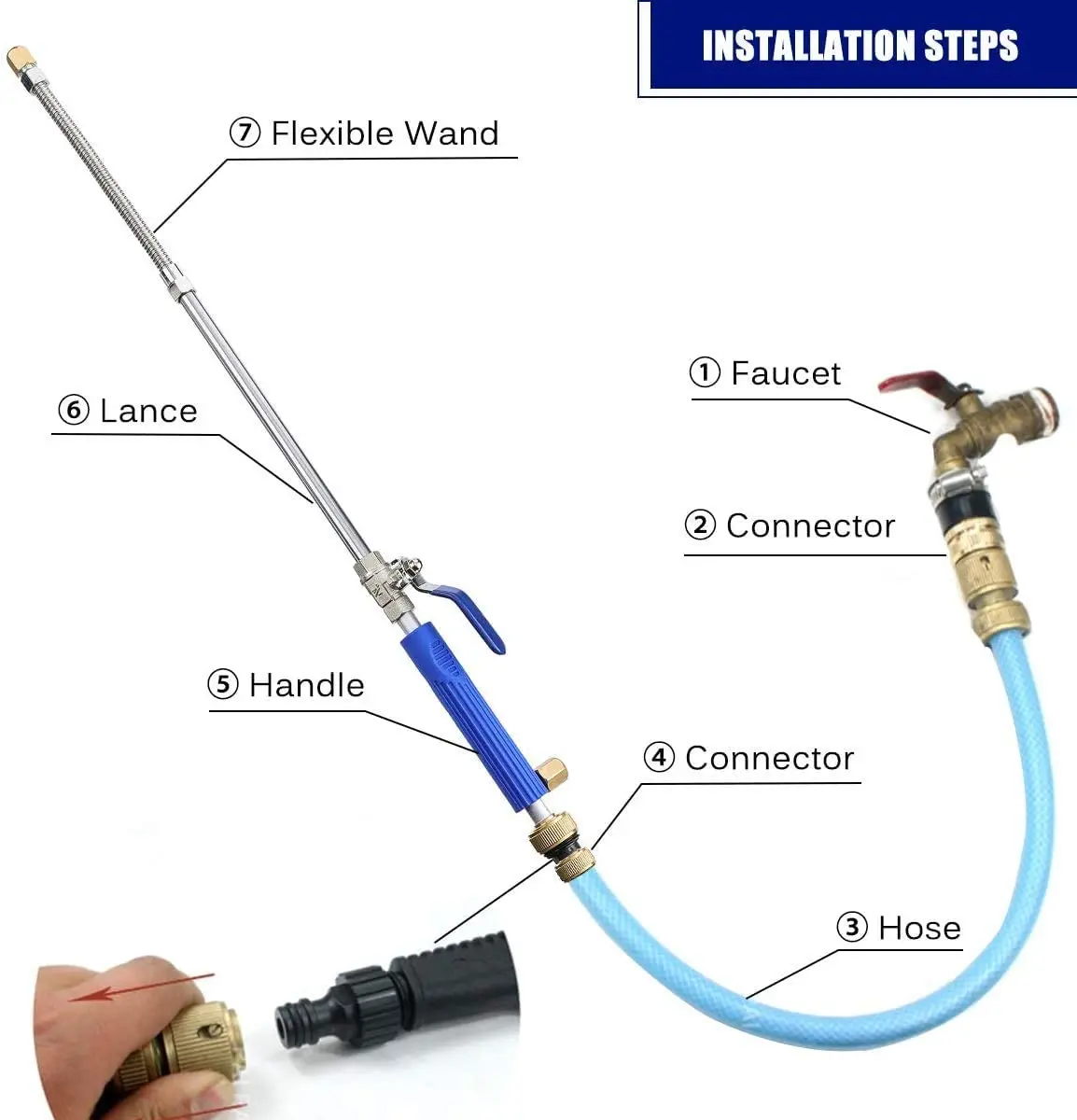 INSTALLATION STEPS

⑦ Flexible Wand

⑥ Lance

① Faucet

② Connector

⑤ Handle

④ Connector

③ Hose