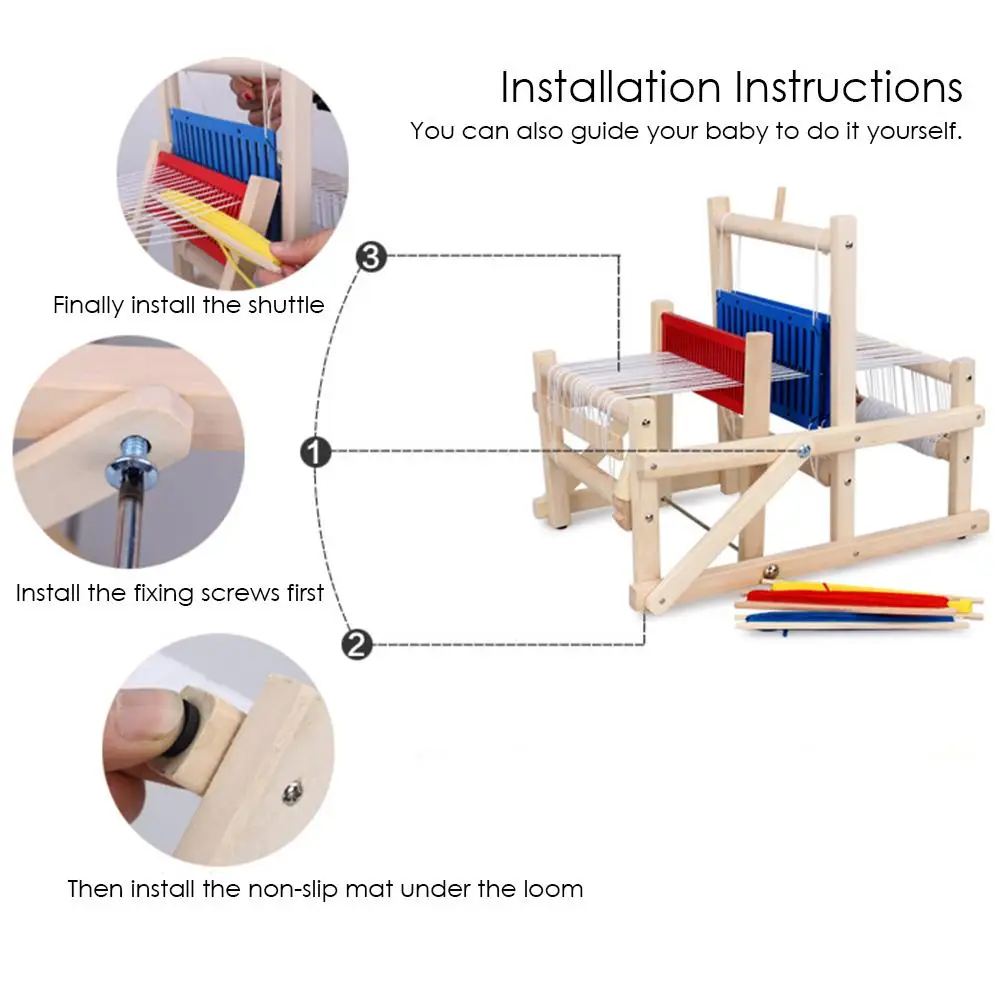 Installation Instructions
You can also guide your baby to do it yourself.

3
Finally install the shuttle

1
Install the fixing screws first

2
Then install the non-slip mat under the loom