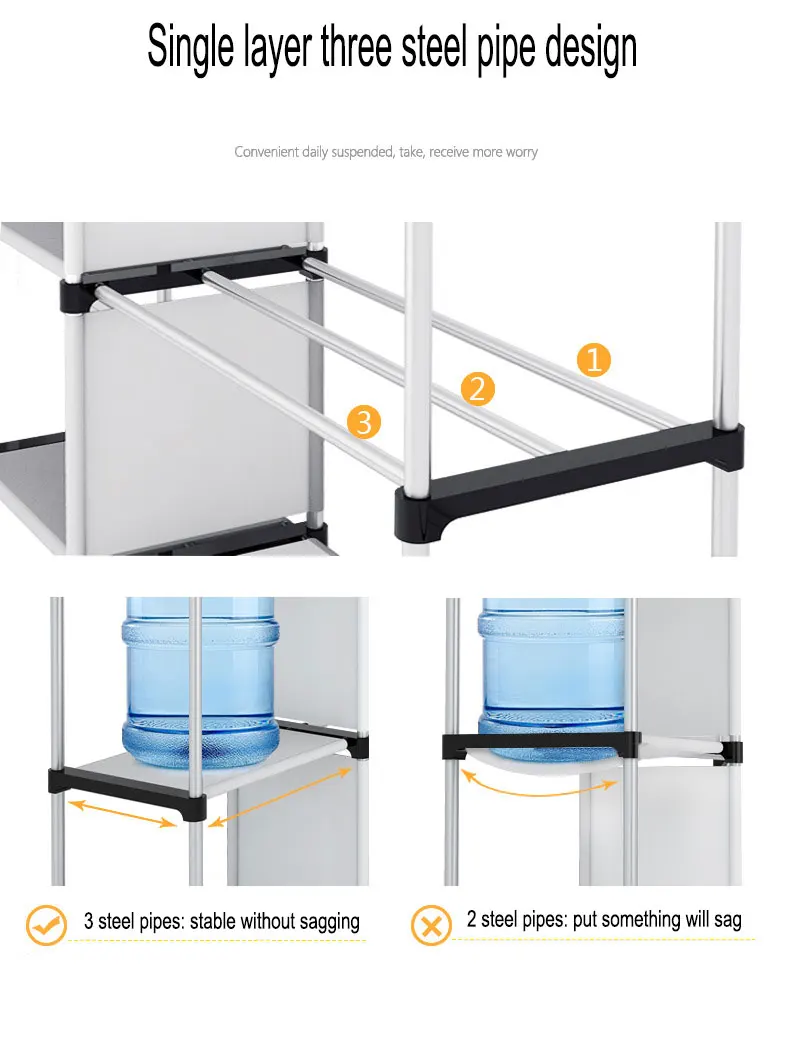 Single layer three steel pipe design

Convenient daily suspended, take, receive more worry

1

2

3

3 steel pipes: stable without sagging

2 steel pipes: put something will sag