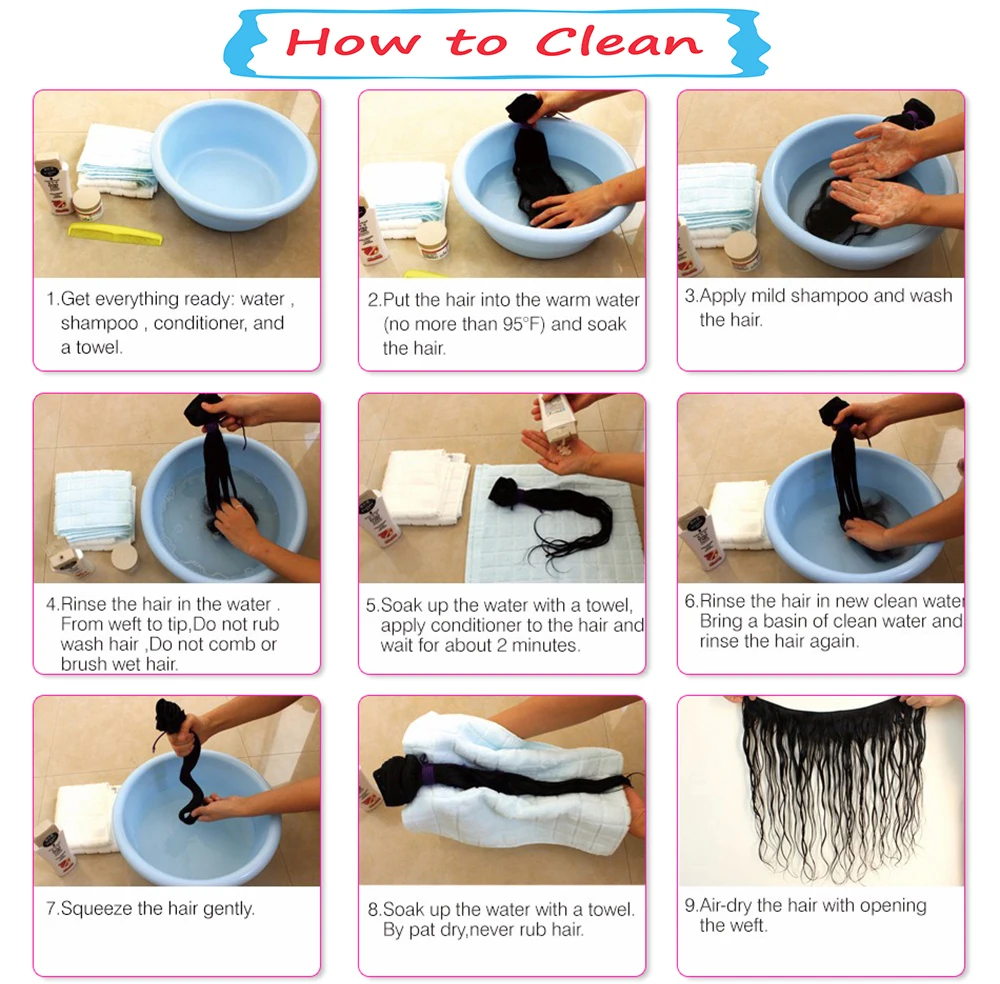 How to Clean

1.Get everything ready: water , shampoo , conditioner, and a towel.

2.Put the hair into the warm water (no more than 95°F) and soak the hair.

3.Apply mild shampoo and wash the hair.

4.Rinse the hair in the water . From weft to tip,Do not rub wash hair ,Do not comb or brush wet hair.

5.Soak up the water with a towel, apply conditioner to the hair and wait for about 2 minutes.

6.Rinse the hair in new clean water Bring a basin of clean water and rinse the hair again.

7.Squeeze the hair gently.

8.Soak up the water with a towel. By pat dry,never rub hair.

9.Air-dry the hair with opening the weft.