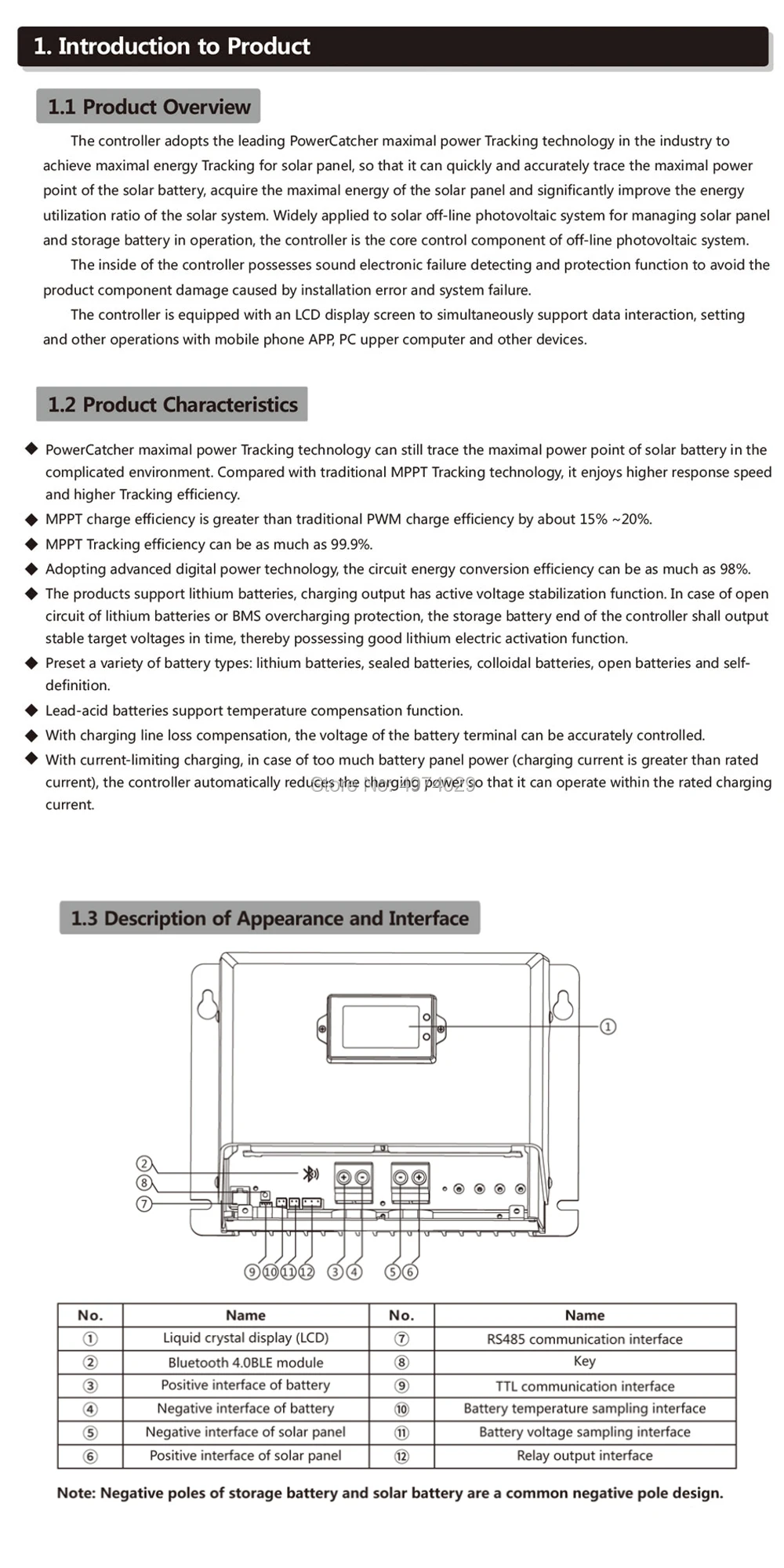 1. Introduction to Product

1.1 Product Overview

The controller adopts the leading PowerCatcher maximal power Tracking technology in the industry to achieve maximal energy Tracking for solar panel, so that it can quickly and accurately trace the maximal power point of the solar battery, acquire the maximal energy of the solar panel and significantly improve the energy utilization ratio of the solar system. Widely applied to solar off-line photovoltaic system for managing solar panel and storage battery in operation, the controller is the core control component of off-line photovoltaic system.

The inside of the controller possesses sound electronic failure detecting and protection function to avoid the product component damage caused by installation error and system failure.

The controller is equipped with an LCD display screen to simultaneously support data interaction, setting and other operations with mobile phone APP, PC upper computer and other devices.

1.2 Product Characteristics

◆ PowerCatcher maximal power Tracking technology can still trace the maximal power point of solar battery in the complicated environment. Compared with traditional MPPT Tracking technology, it enjoys higher response speed and higher Tracking efficiency.
◆ MPPT charge efficiency is greater than traditional PWM charge efficiency by about 15% ~20%.
◆ MPPT Tracking efficiency can be as much as 99.9%.
◆ Adopting advanced digital power technology, the circuit energy conversion efficiency can be as much as 98%.
◆ The products support lithium batteries, charging output has active voltage stabilization function. In case of open circuit of lithium batteries or BMS overcharging protection, the storage battery end of the controller shall output stable target voltages in time, thereby possessing good lithium electric activation function.
◆ Preset a variety of battery types: lithium batteries, sealed batteries, colloidal batteries, open batteries and self-definition.
◆ Lead-acid batteries support temperature compensation function.
◆ With charging line loss compensation, the voltage of the battery terminal can be accurately controlled.
◆ With current-limiting charging, in case of too much battery panel power (charging current is greater than rated current), the controller automatically reduces the charging power so that it can operate within the rated charging current.

Store No.4974029

1.3 Description of Appearance and Interface

①
②
⑧
⑦
⑨⑩⑪⑫ ③④ ⑤⑥

| No. | Name | No. | Name |
|---|---|---|---|
| ① | Liquid crystal display (LCD) | ⑦ | RS485 communication interface |
| ② | Bluetooth 4.0BLE module | ⑧ | Key |
| ③ | Positive interface of battery | ⑨ | TTL communication interface |
| ④ | Negative interface of battery | ⑩ | Battery temperature sampling interface |
| ⑤ | Negative interface of solar panel | ⑪ | Battery voltage sampling interface |
| ⑥ | Positive interface of solar panel | ⑫ | Relay output interface |

Note: Negative poles of storage battery and solar battery are a common negative pole design.