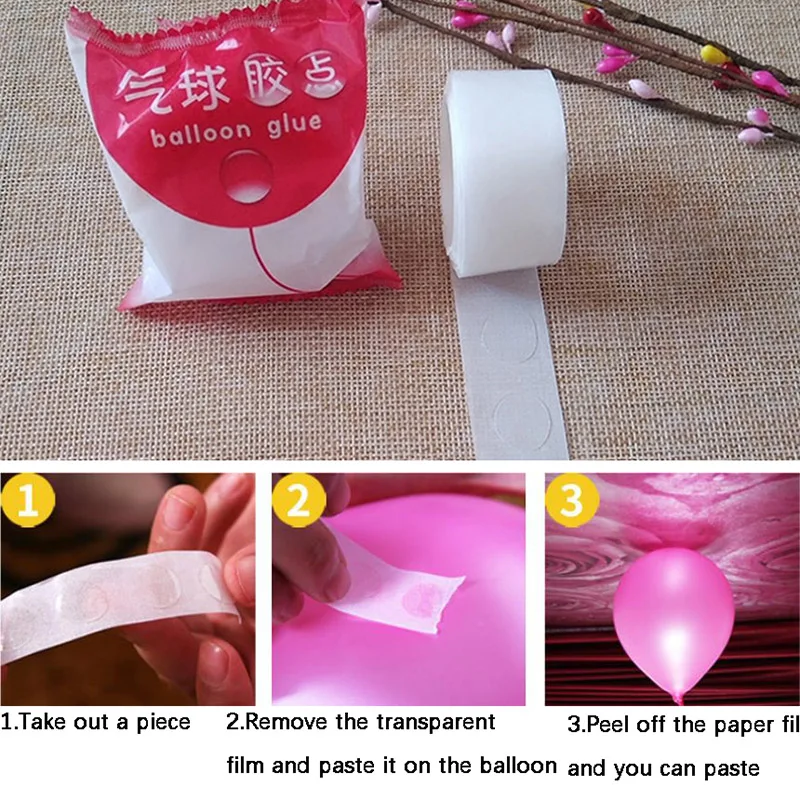 气球胶点
balloon glue

1

2

3

1.Take out a piece

2.Remove the transparent film and paste it on the balloon

3.Peel off the paper fil and you can paste