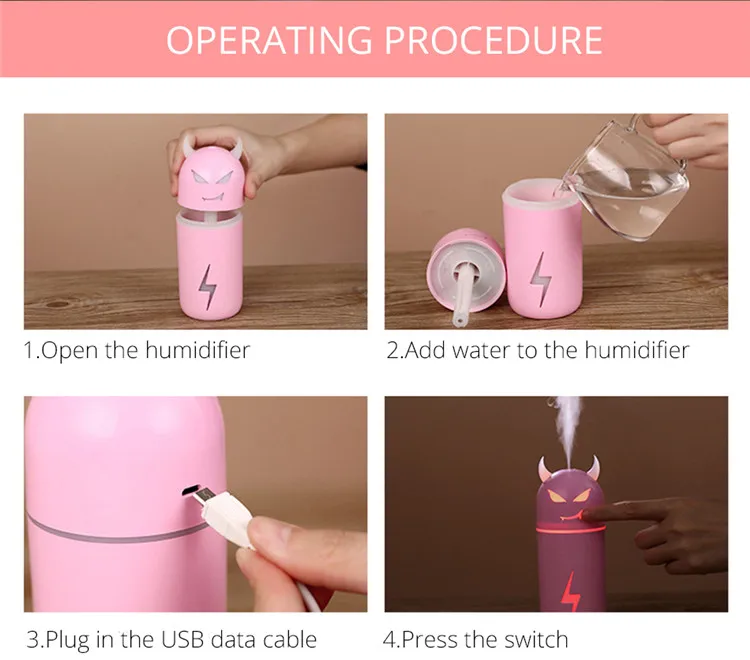 OPERATING PROCEDURE

1.Open the humidifier

2.Add water to the humidifier

3.Plug in the USB data cable

4.Press the switch