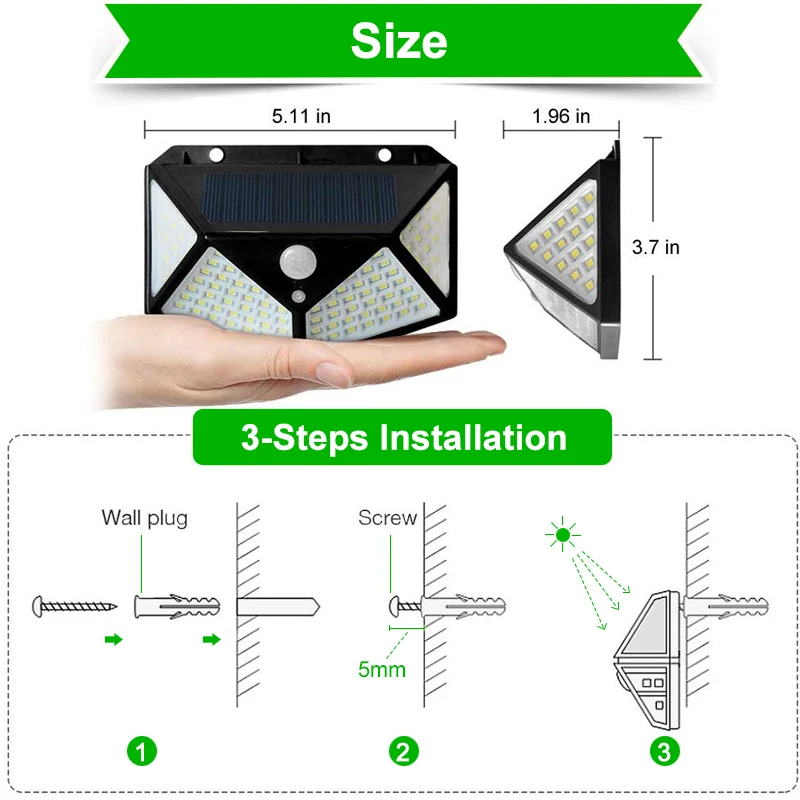 Size

5.11 in

1.96 in

3.7 in

3-Steps Installation

Wall plug

Screw

5mm

1

2

3