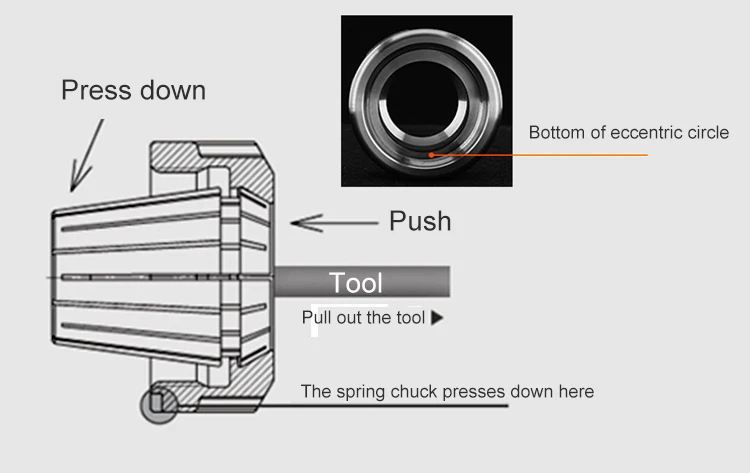 Press down

Bottom of eccentric circle

Push

Tool

Pull out the tool ▶

The spring chuck presses down here