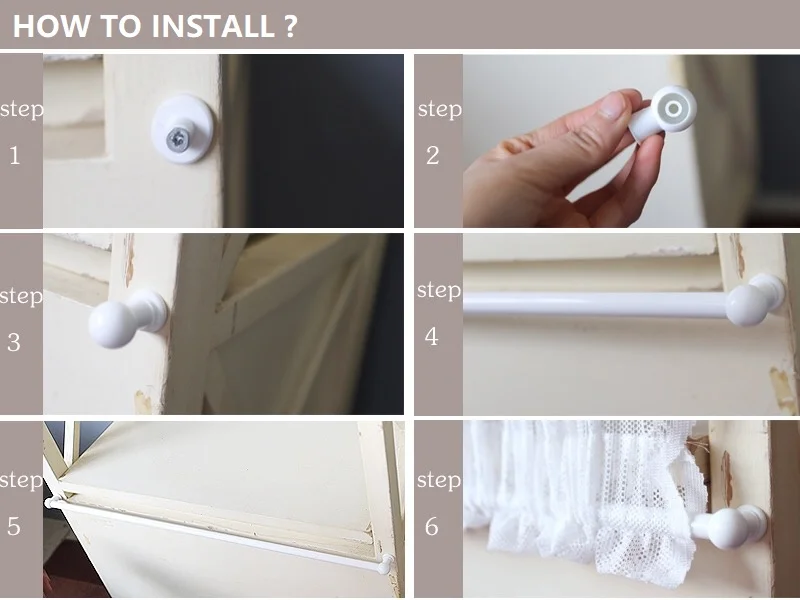 HOW TO INSTALL ?

step 1

step 2

step 3

step 4

step 5

step 6